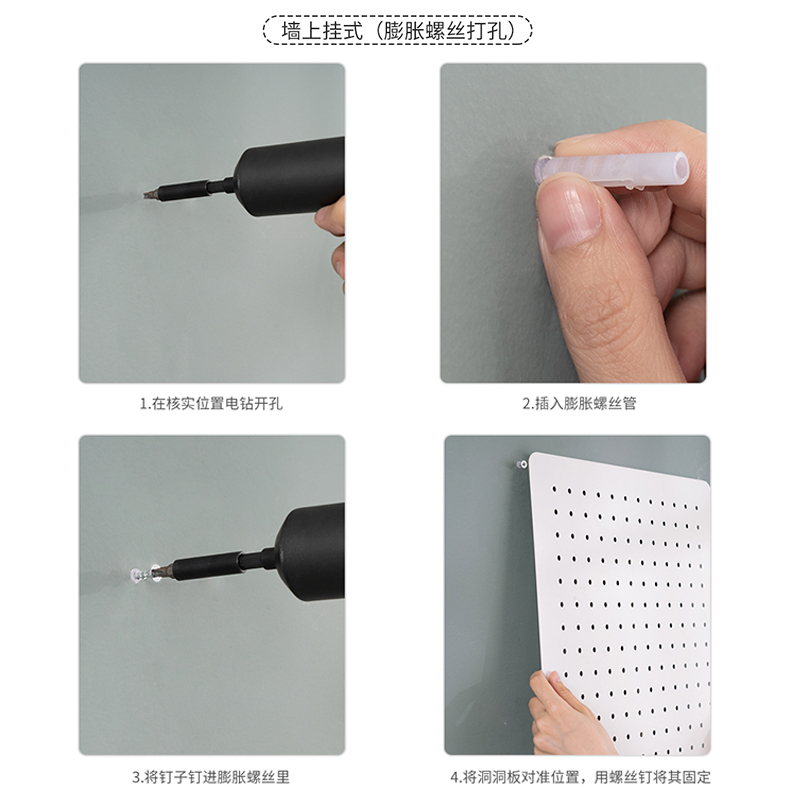 墙上挂式（膨胀螺丝打孔）

1.在核实位置电钻开孔

2.插入膨胀螺丝管

3.将钉子钉进膨胀螺丝里

4.将洞洞板对准位置，用螺丝钉将其固定