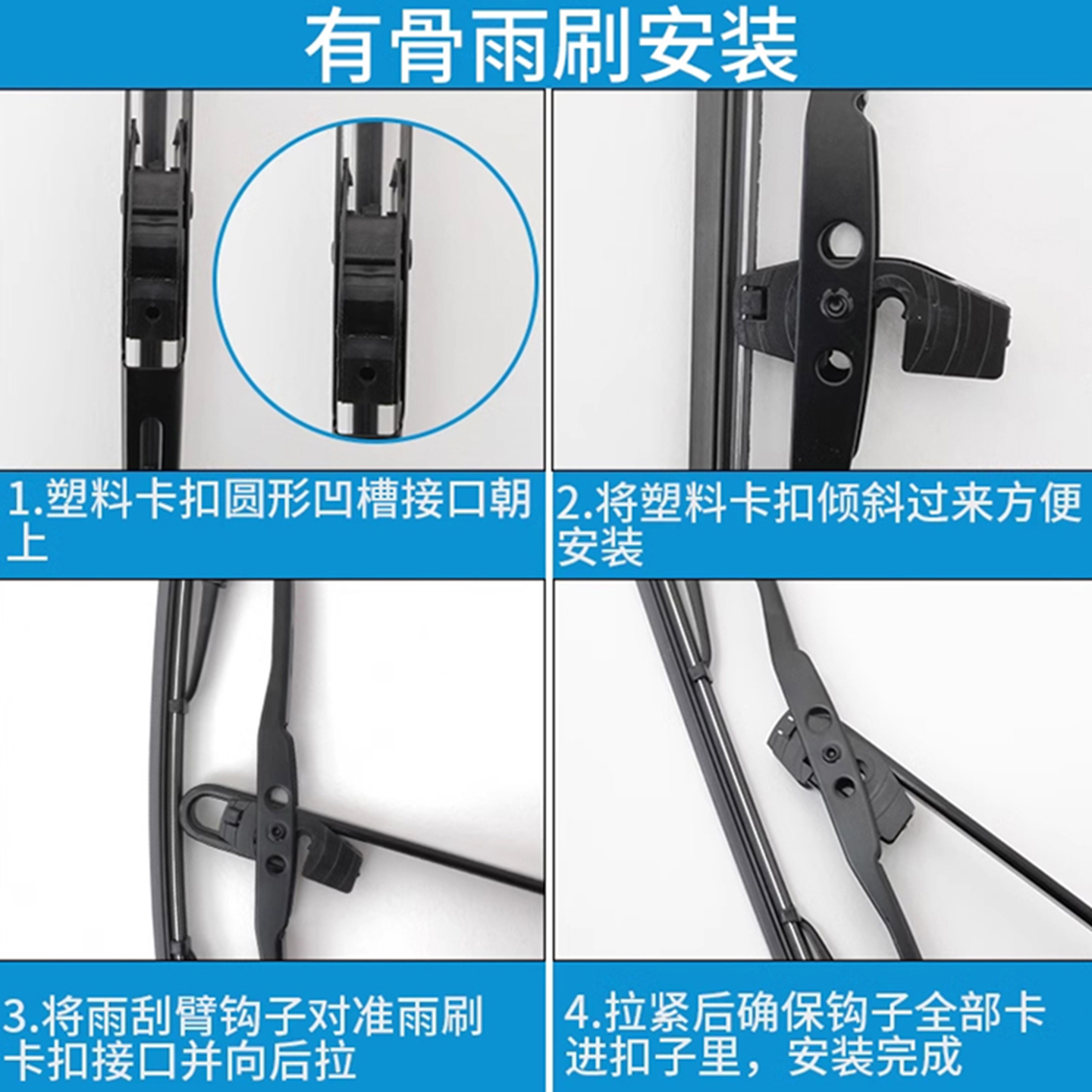 有骨雨刷安装

1.塑料卡扣圆形凹槽接口朝上

2.将塑料卡扣倾斜过来方便安装

3.将雨刮臂钩子对准雨刷卡扣接口并向后拉

4.拉紧后确保钩子全部卡进扣子里，安装完成