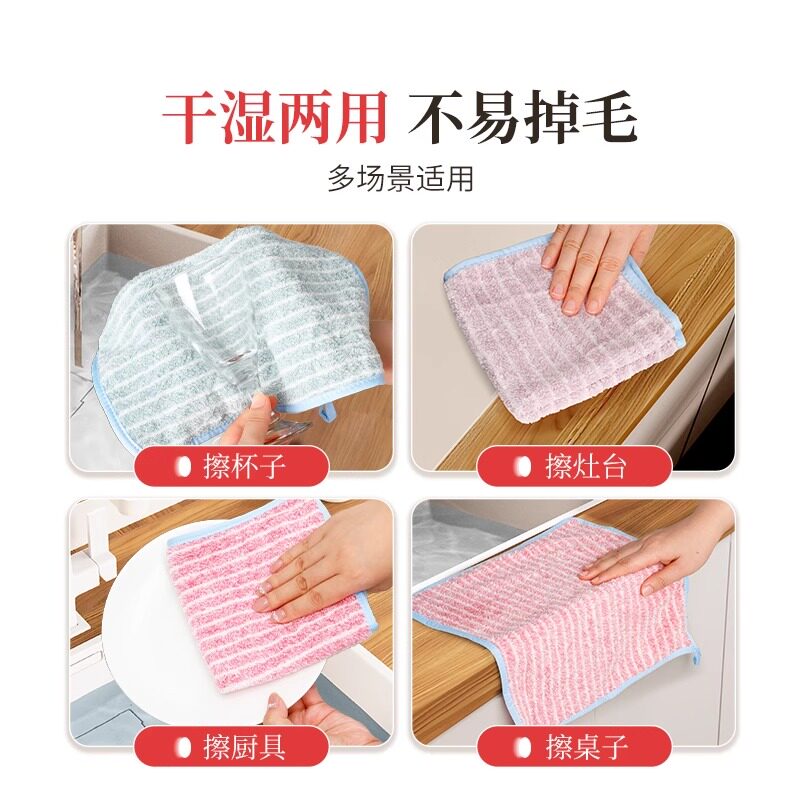 干湿两用 不易掉毛

多场景适用

擦杯子

擦灶台

擦厨具

擦桌子