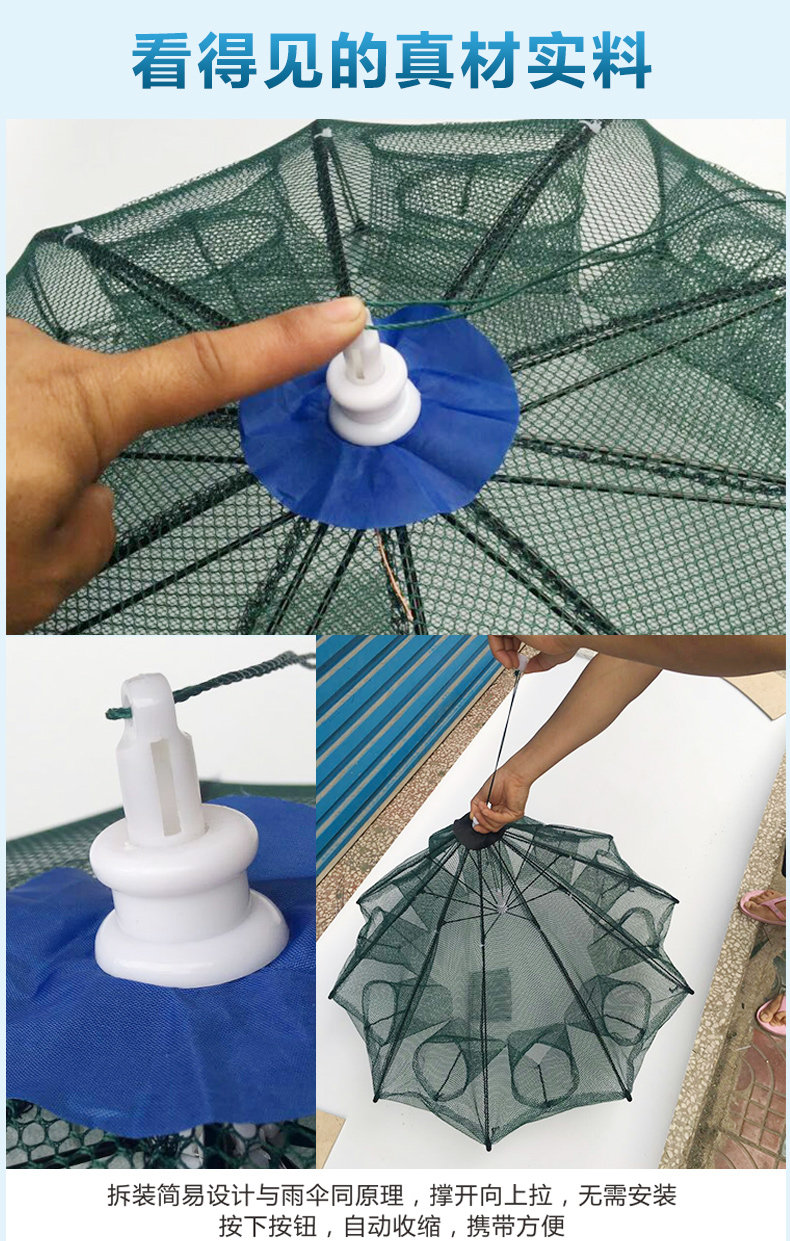 看得见的真材实料

拆装简易设计与雨伞同原理，撑开向上拉，无需安装
按下按钮，自动收缩，携带方便