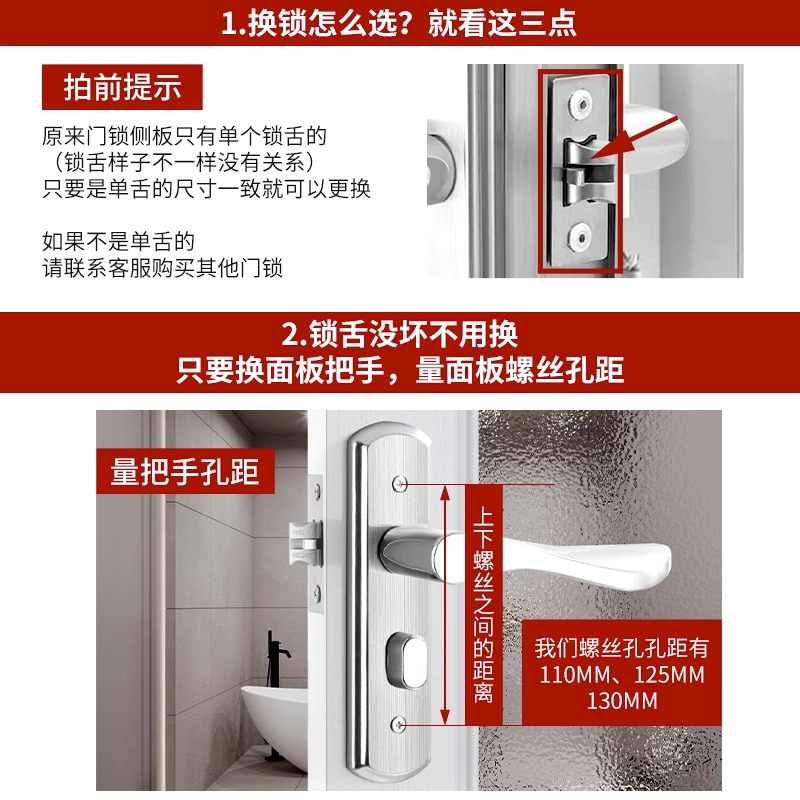 1.换锁怎么选？就看这三点

拍前提示

原来门锁侧板只有单个锁舌的
（锁舌样子不一样没有关系）
只要是单舌的尺寸一致就可以更换

如果不是单舌的
请联系客服购买其他门锁

2.锁舌没坏不用换
只要换面板把手，量面板螺丝孔距

量把手孔距

上下螺丝之间的距离

我们螺丝孔孔距有
110MM、125MM
130MM