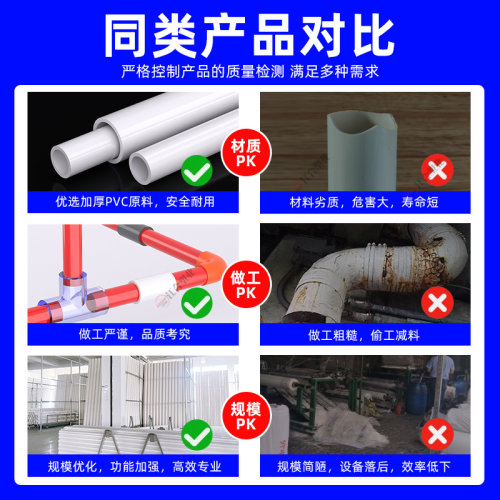 同类产品对比

严格控制产品的质量检测 满足多种需求

材质
PK

优选加厚PVC原料，安全耐用

材料劣质，危害大，寿命短

做工
PK

做工严谨，品质考究

做工粗糙，偷工减料

规模
PK

规模优化，功能加强，高效专业

规模简陋，设备落后，效率低下