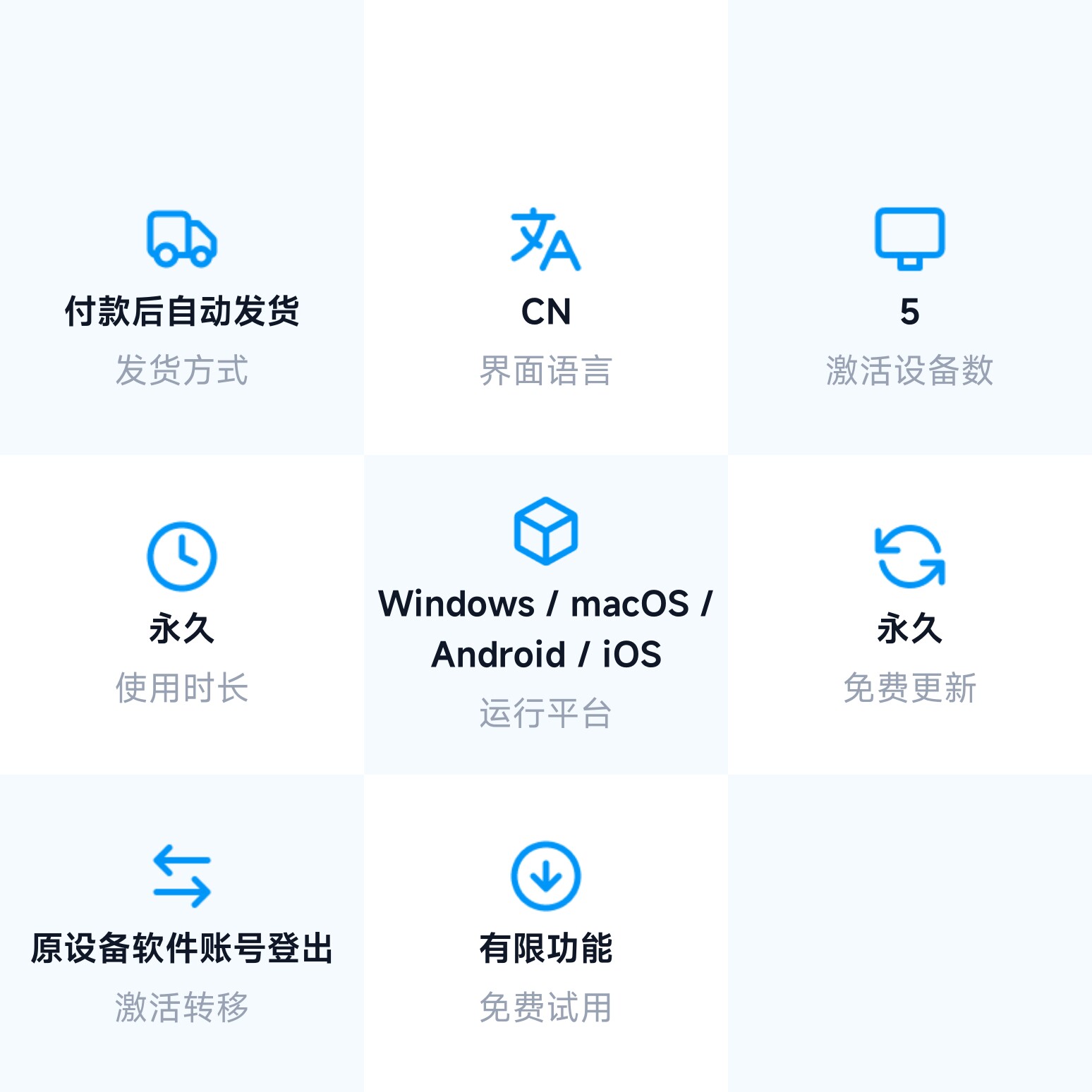 付款后自动发货
发货方式

CN
界面语言

5
激活设备数

永久
使用时长

Windows / macOS / Android / iOS
运行平台

永久
免费更新

原设备软件账号登出
激活转移

有限功能
免费试用