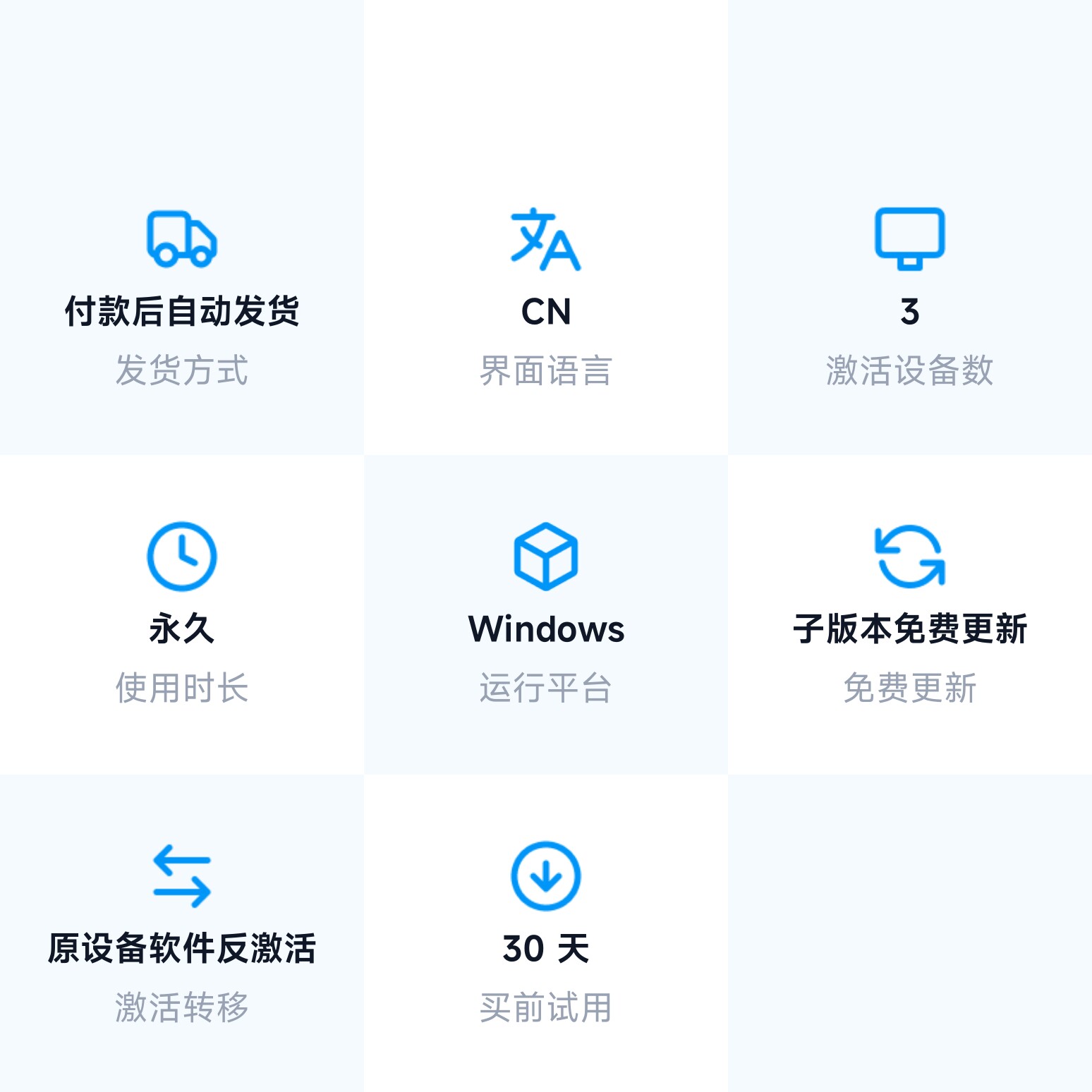 付款后自动发货
发货方式

CN
界面语言

3
激活设备数

永久
使用时长

Windows
运行平台

子版本免费更新
免费更新

原设备软件反激活
激活转移

30天
买前试用