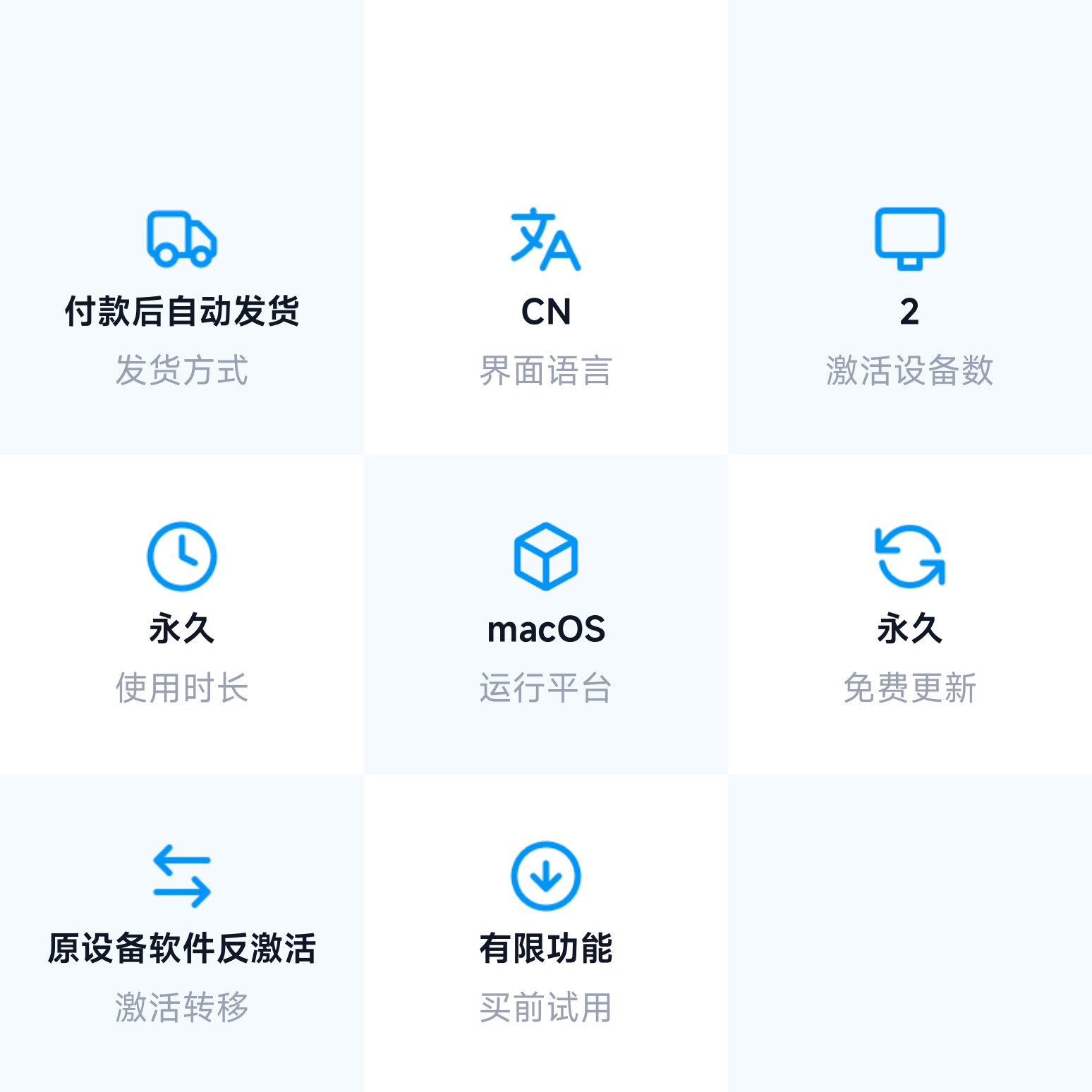 付款后自动发货
发货方式

CN
界面语言

2
激活设备数

永久
使用时长

macOS
运行平台

永久
免费更新

原设备软件反激活
激活转移

有限功能
买前试用