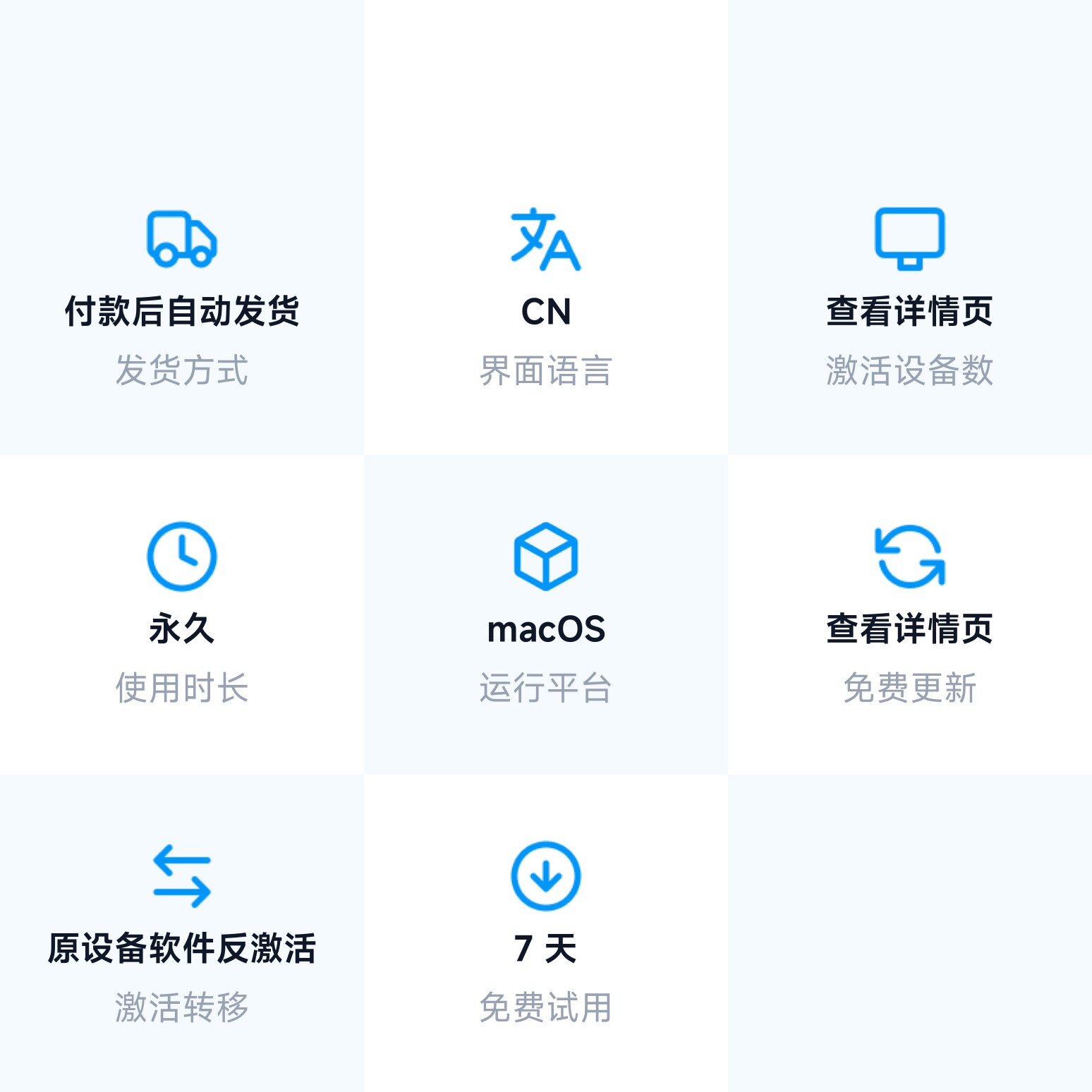 付款后自动发货
发货方式

CN
界面语言

查看详情页
激活设备数

永久
使用时长

macOS
运行平台

查看详情页
免费更新

原设备软件反激活
激活转移

7天
免费试用