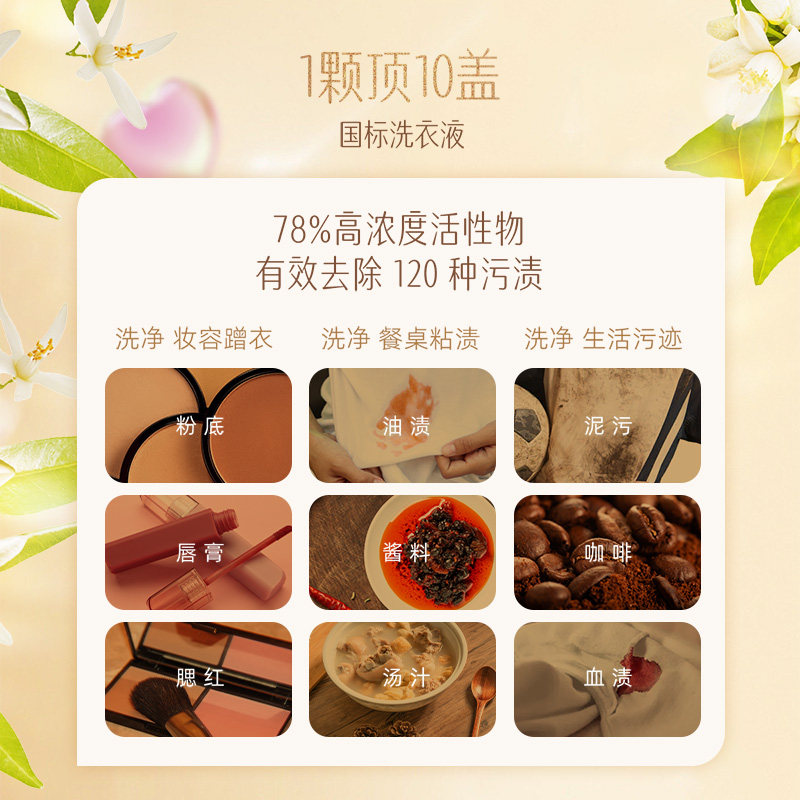 1颗顶10盖
国标洗衣液

78%高浓度活性物
有效去除 120 种污渍

洗净 妆容蹭衣

粉底

唇膏

腮红

洗净 餐桌粘渍

油渍

酱料

汤汁

洗净 生活污迹

泥污

咖啡

血渍