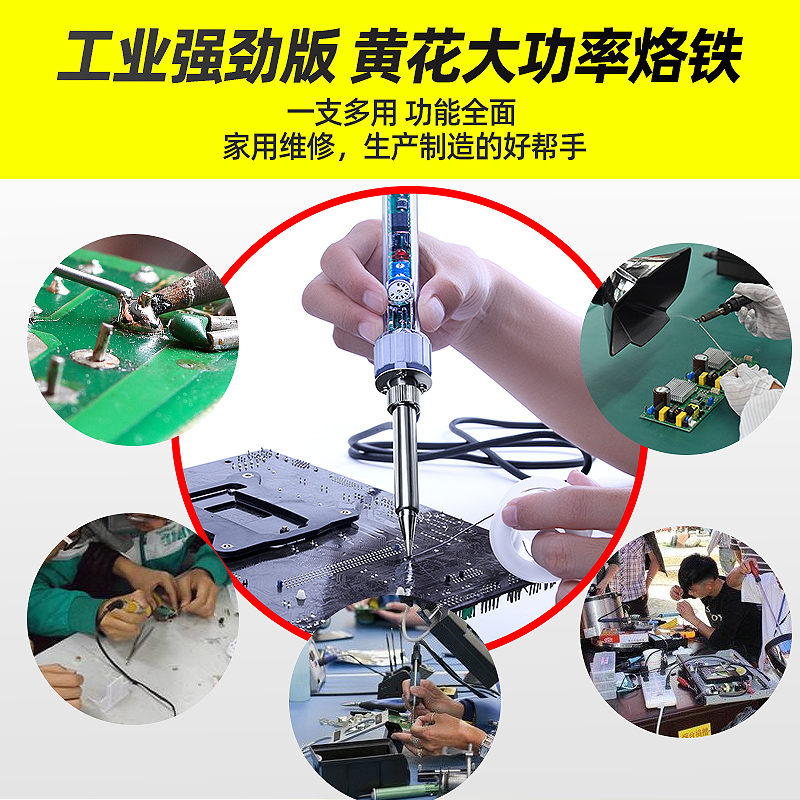 工业强劲版 黄花大功率烙铁

一支多用 功能全面
家用维修，生产制造的好帮手