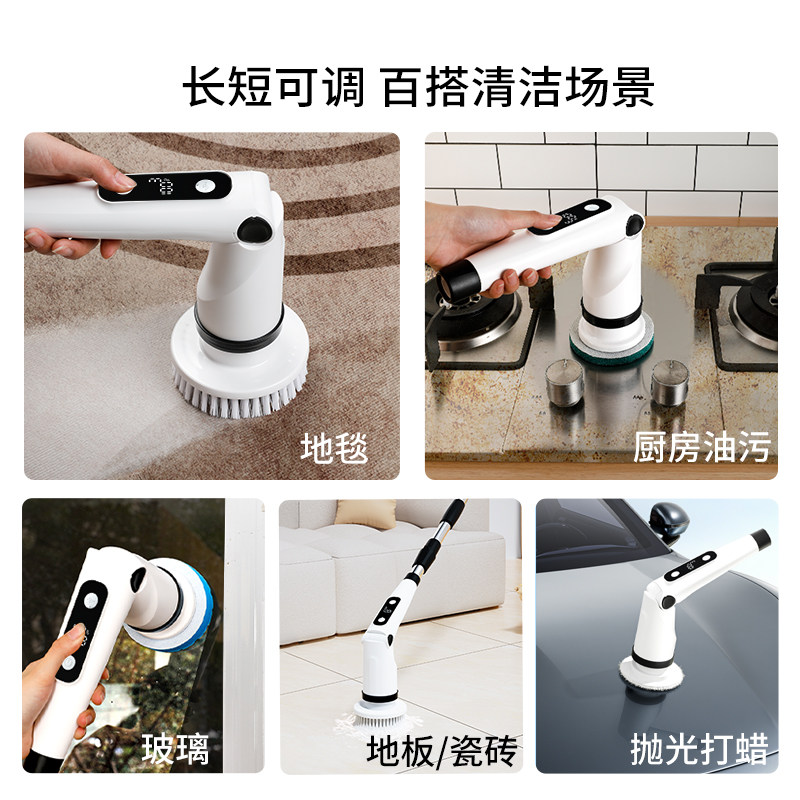 长短可调 百搭清洁场景

地毯

厨房油污

玻璃

地板/瓷砖

抛光打蜡