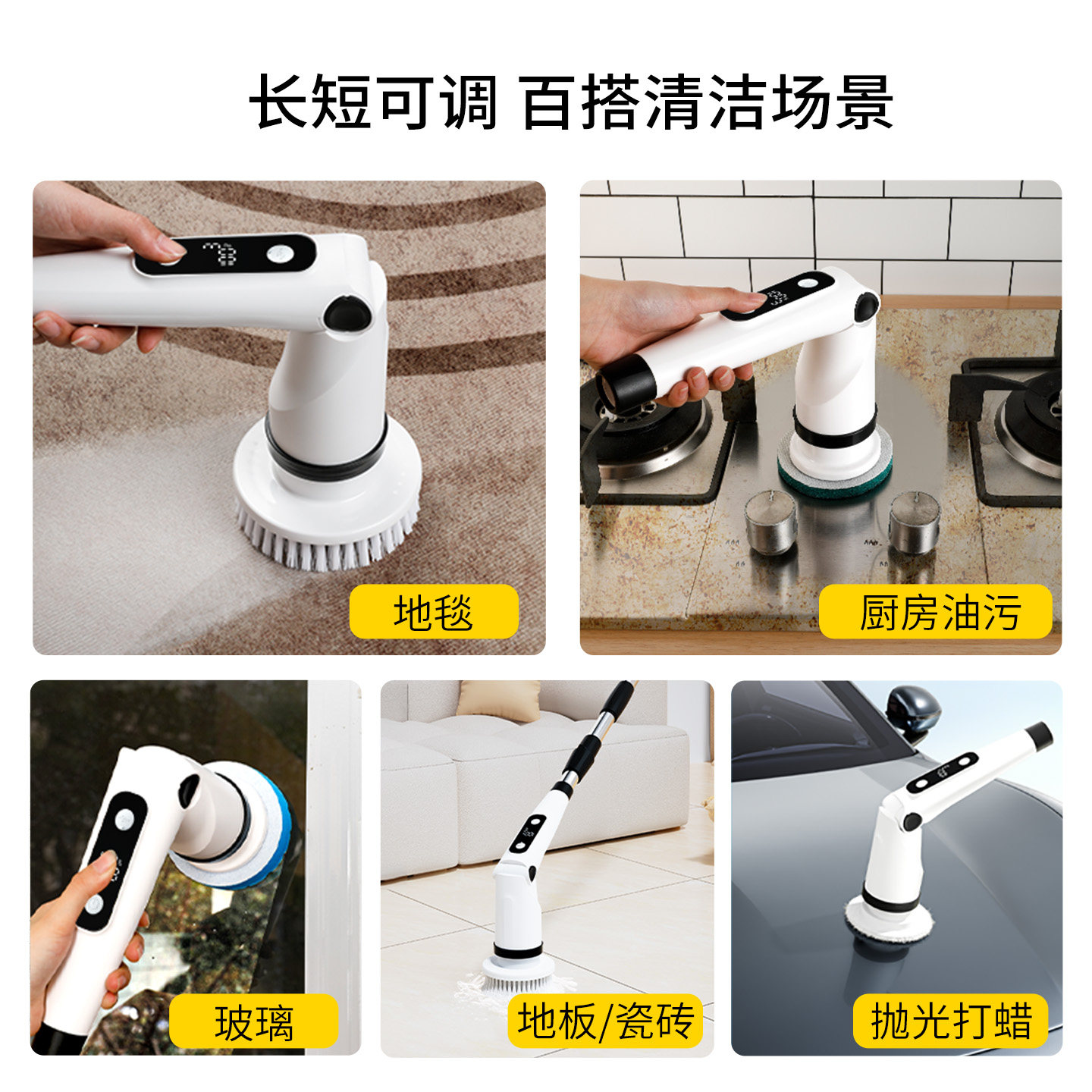 长短可调 百搭清洁场景

地毯

厨房油污

玻璃

地板/瓷砖

抛光打蜡