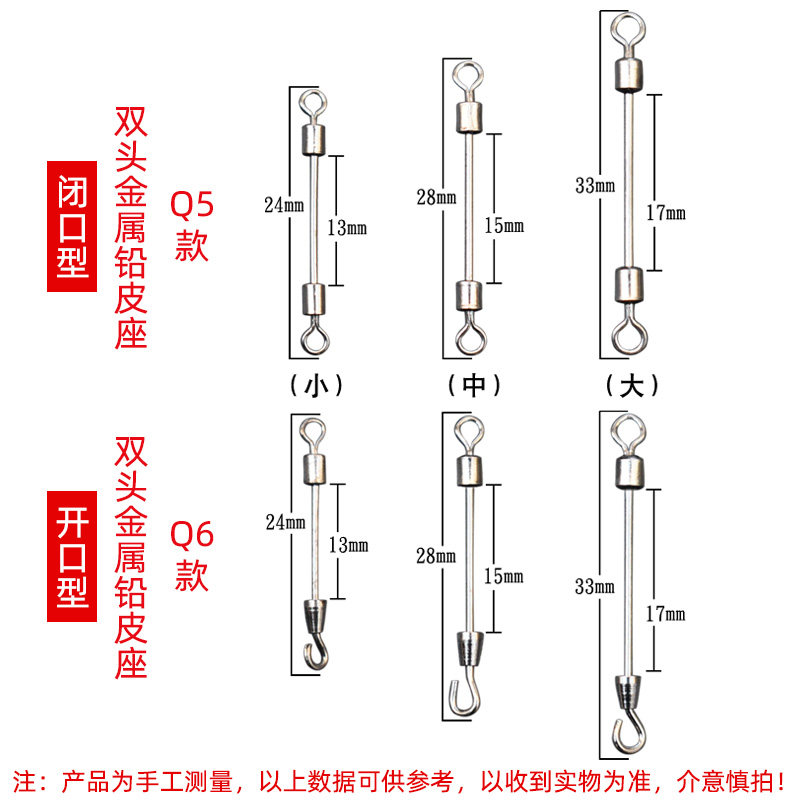 闭口型

双头金属铅皮座

Q5款

24mm
13mm

28mm
15mm

33mm
17mm

（小） （中） （大）

开口型

双头金属铅皮座

Q6款

24mm
13mm

28mm
15mm

33mm
17mm

注：产品为手工测量，以上数据可供参考，以收到实物为准，介意慎拍！