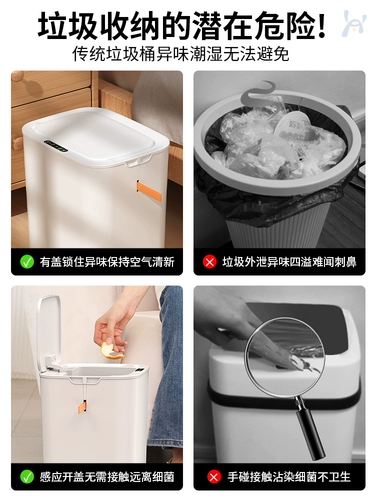 垃圾收纳的潜在危险!
传统垃圾桶异味潮湿无法避免

有盖锁住异味保持空气清新

垃圾外泄异味四溢难闻刺鼻

感应开盖无需接触远离细菌

手碰接触沾染细菌不卫生