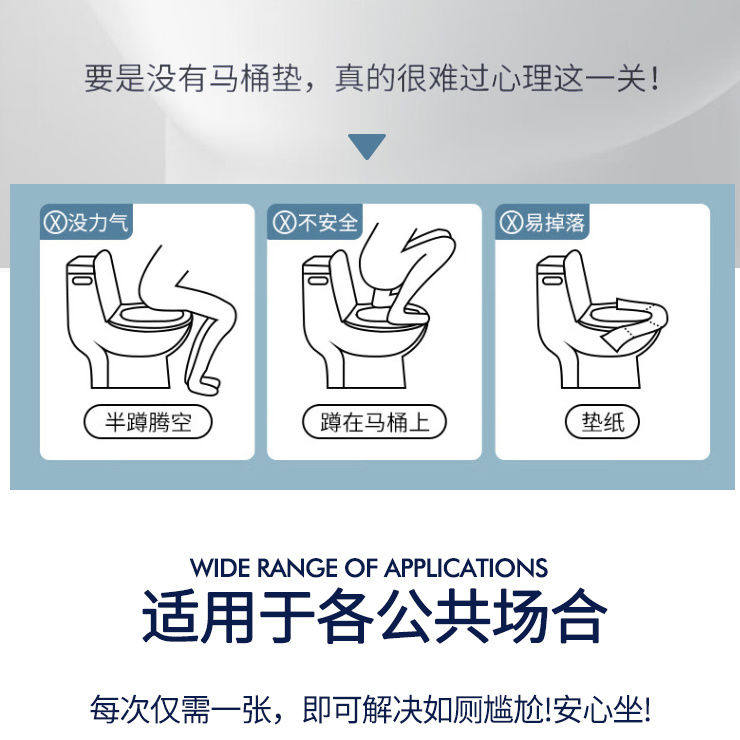 要是没有马桶垫，真的很难过心理这一关！

Ⓧ没力气

半蹲腾空

Ⓧ不安全

蹲在马桶上

Ⓧ易掉落

垫纸

WIDE RANGE OF APPLICATIONS

适用于各公共场合

每次仅需一张，即可解决如厕尴尬!安心坐!