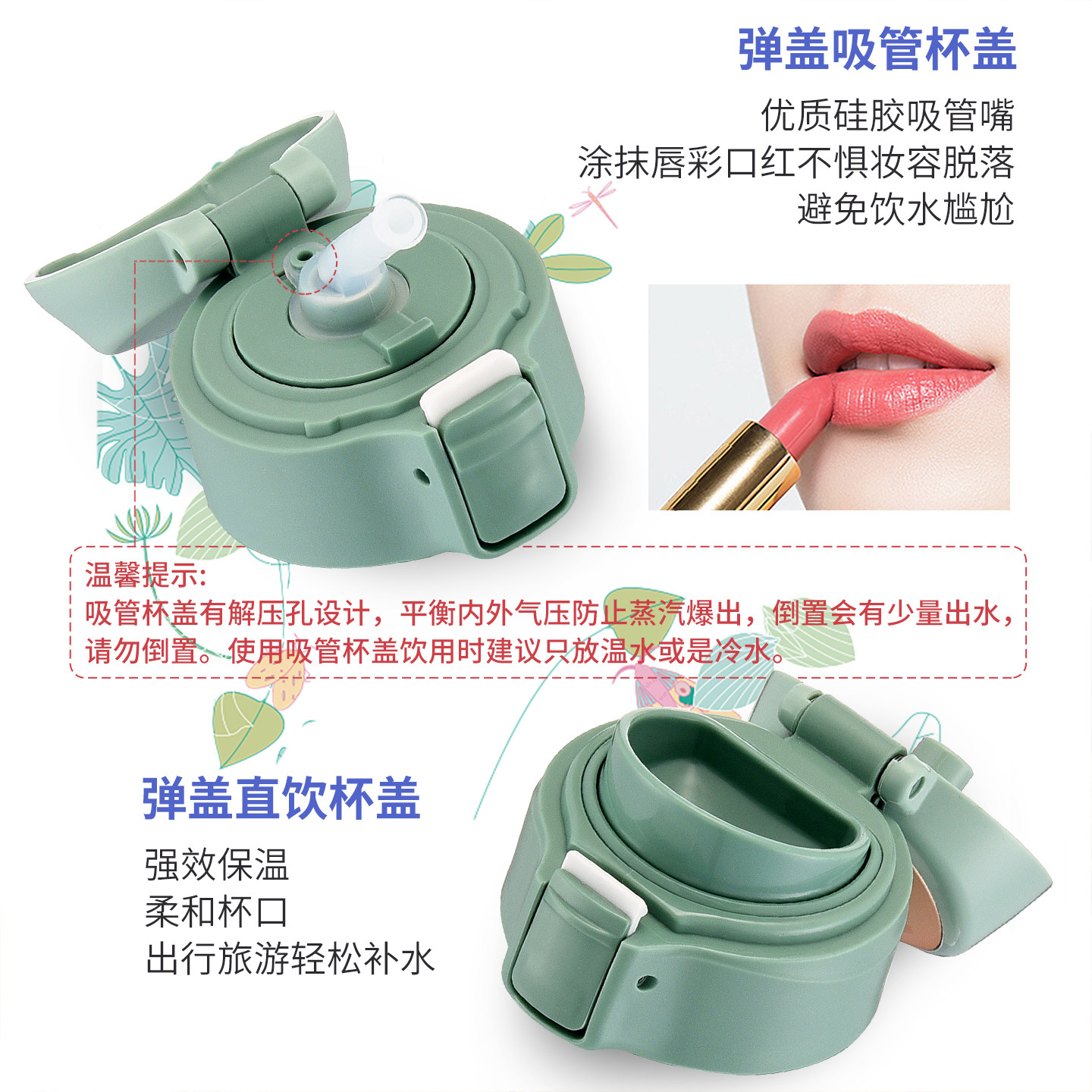 弹盖吸管杯盖

优质硅胶吸管嘴
涂抹唇彩口红不惧妆容脱落
避免饮水尴尬

温馨提示:
吸管杯盖有解压孔设计，平衡内外气压防止蒸汽爆出，倒置会有少量出水，请勿倒置。使用吸管杯盖饮用时建议只放温水或是冷水。

弹盖直饮杯盖

强效保温
柔和杯口
出行旅游轻松补水