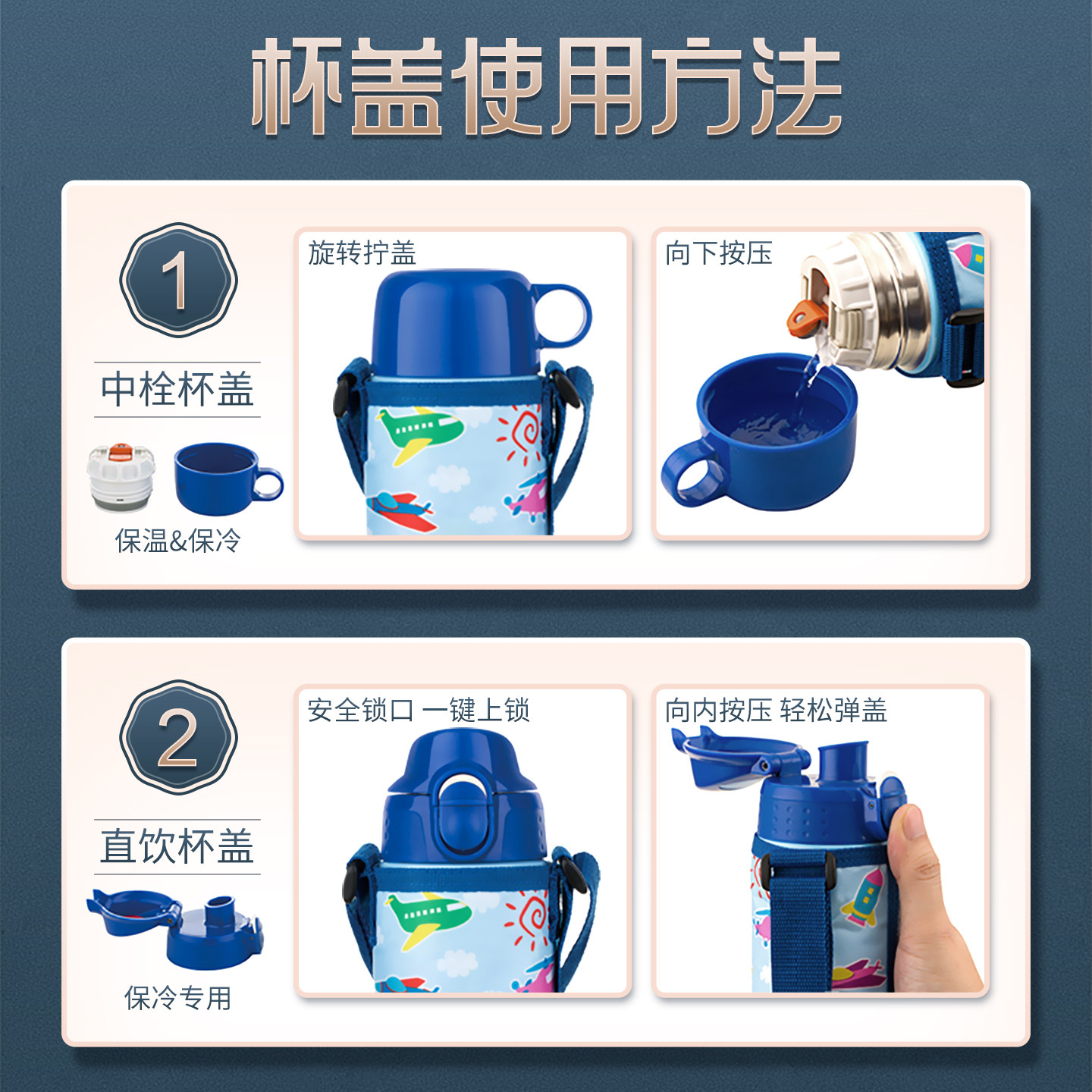 杯盖使用方法

1

中栓杯盖

保温&保冷

旋转拧盖

向下按压

2

直饮杯盖

保冷专用

安全锁口 一键上锁

向内按压 轻松弹盖