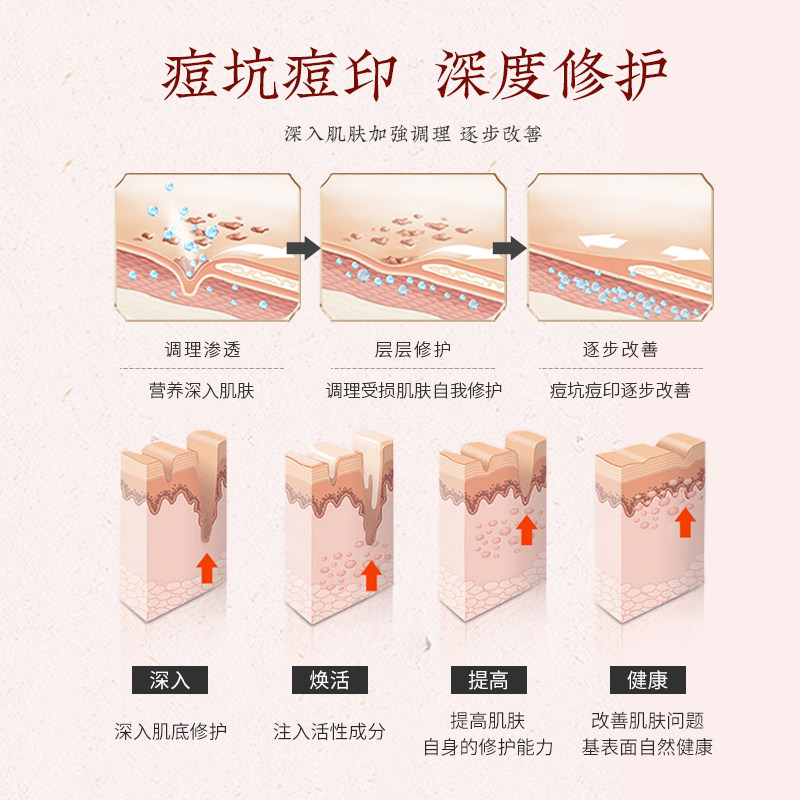 痘坑痘印 深度修护

深入肌肤加強调理 逐步改善

调理渗透

营养深入肌肤

层层修护

调理受损肌肤自我修护

逐步改善

痘坑痘印逐步改善

深入

深入肌底修护

焕活

注入活性成分

提高

提高肌肤
自身的修护能力

健康

改善肌肤问题
基表面自然健康