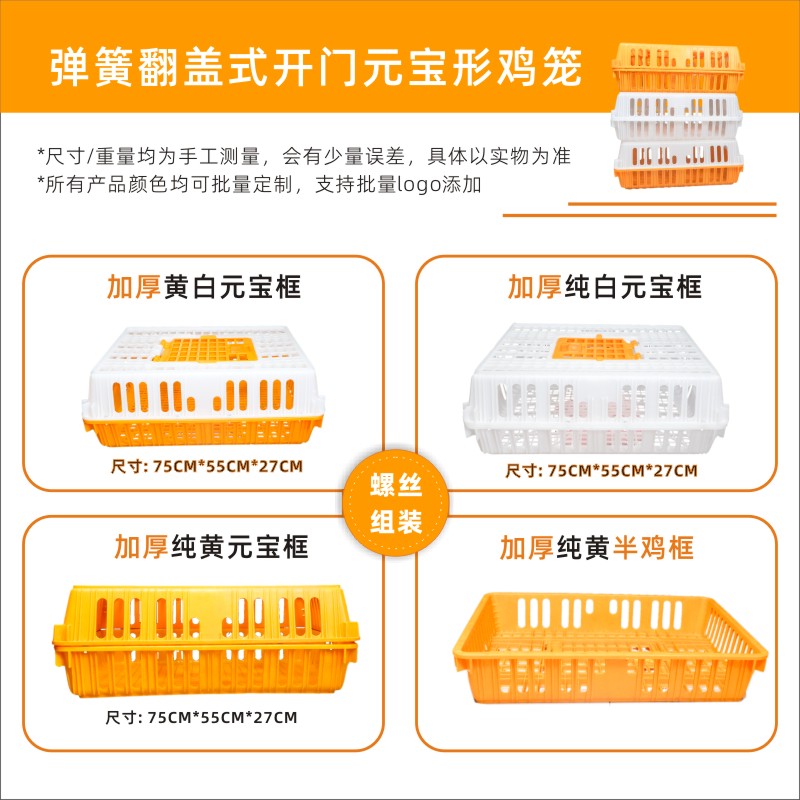 弹簧翻盖式开门元宝形鸡笼

*尺寸/重量均为手工测量，会有少量误差，具体以实物为准
*所有产品颜色均可批量定制，支持批量logo添加

加厚黄白元宝框

尺寸: 75CM*55CM*27CM

加厚纯白元宝框

尺寸: 75CM*55CM*27CM

螺丝组装

加厚纯黄元宝框

尺寸: 75CM*55CM*27CM

加厚纯黄半鸡框