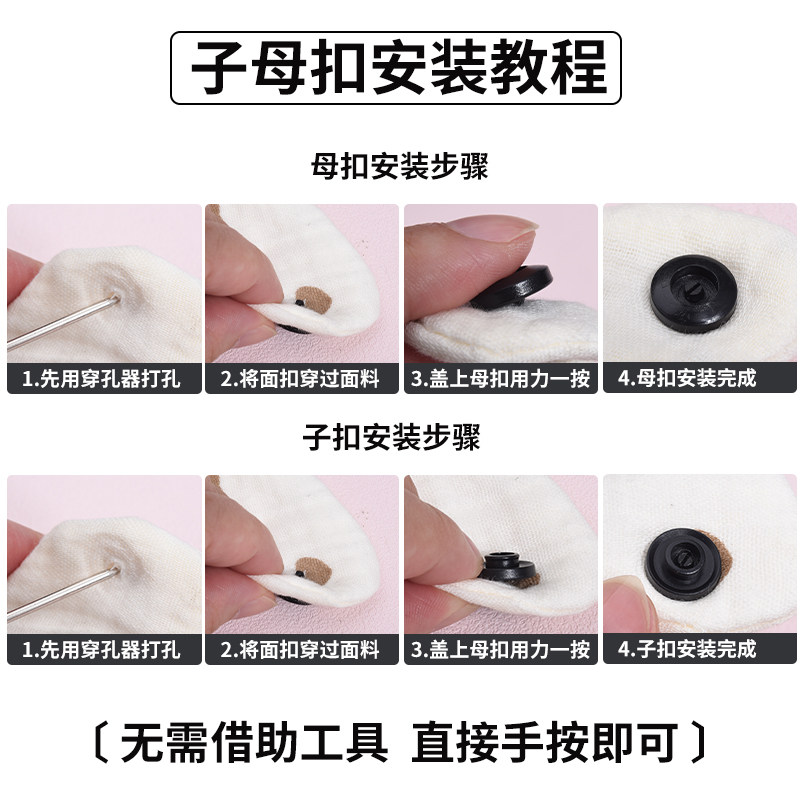 子母扣安装教程

母扣安装步骤

1.先用穿孔器打孔

2.将面扣穿过面料

3.盖上母扣用力一按

4.母扣安装完成

子扣安装步骤

1.先用穿孔器打孔

2.将面扣穿过面料

3.盖上母扣用力一按

4.子扣安装完成

〔无需借助工具 直接手按即可〕