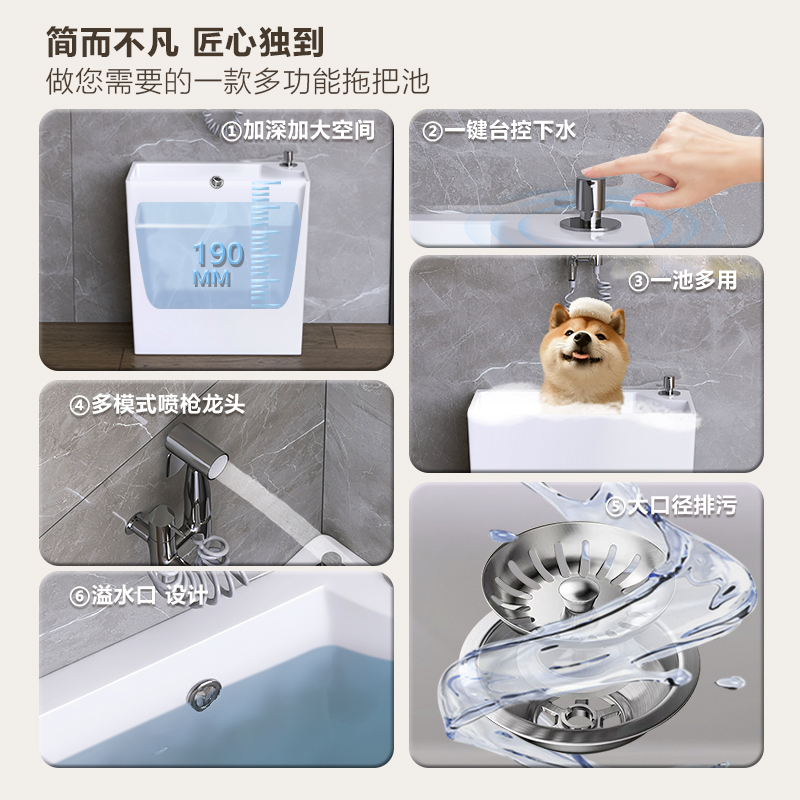 简而不凡 匠心独到
做您需要的一款多功能拖把池

①加深加大空间

190 MM

②一键台控下水

③一池多用

④多模式喷枪龙头

⑤大口径排污

⑥溢水口 设计