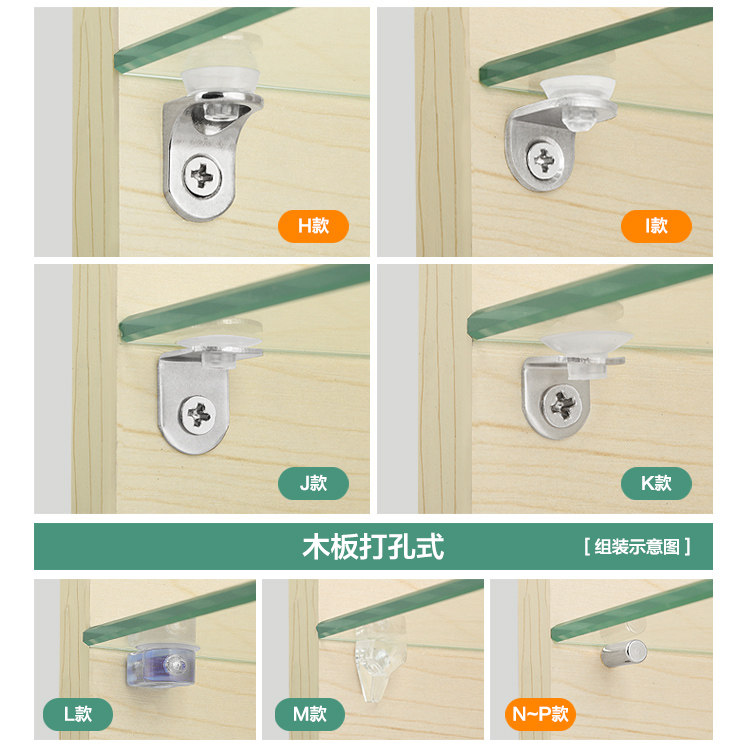 H款

I款

J款

K款

木板打孔式

[ 组装示意图 ]

L款

M款

N~P款