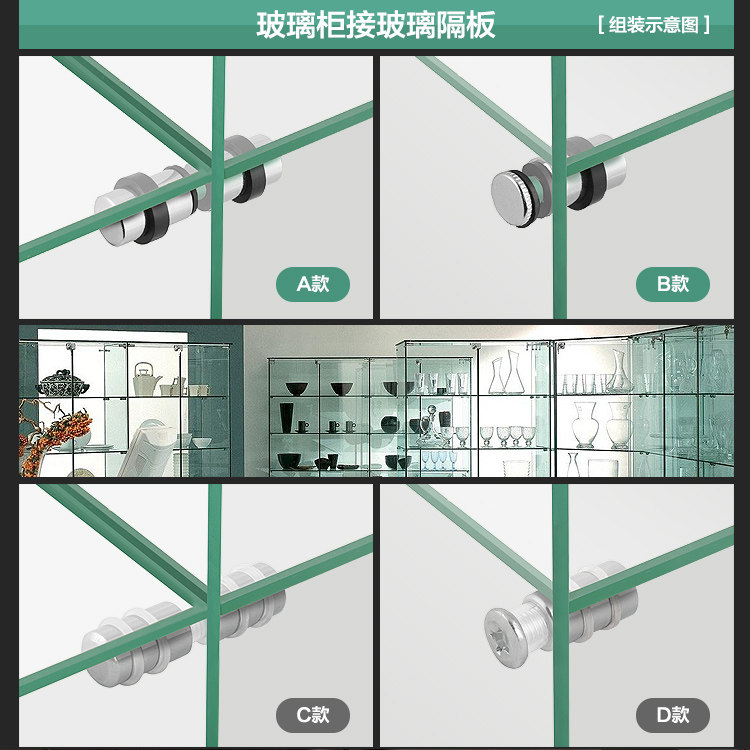 玻璃柜接玻璃隔板

[ 组装示意图 ]

A款

B款

C款

D款