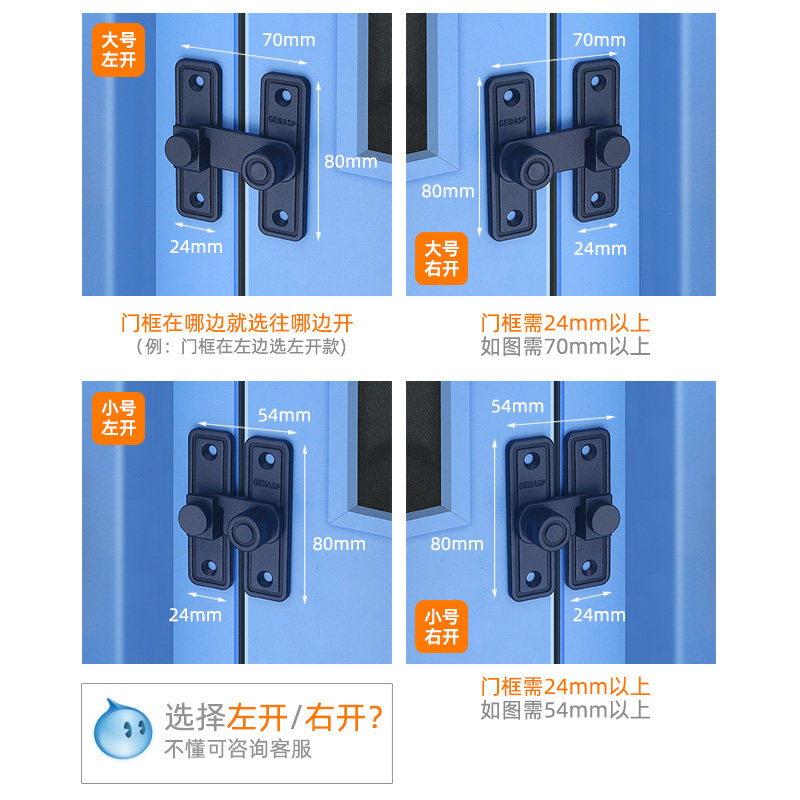 大号
左开

70mm

GEMASP

80mm

24mm

70mm

GEMASP

80mm

大号
右开

24mm

门框在哪边就选往哪边开
（例：门框在左边选左开款）

门框需24mm以上
如图需70mm以上

小号
左开

54mm

GEMASP

80mm

24mm

54mm

GEMASP

80mm

小号
右开

24mm

选择左开/右开？
不懂可咨询客服

门框需24mm以上
如图需54mm以上