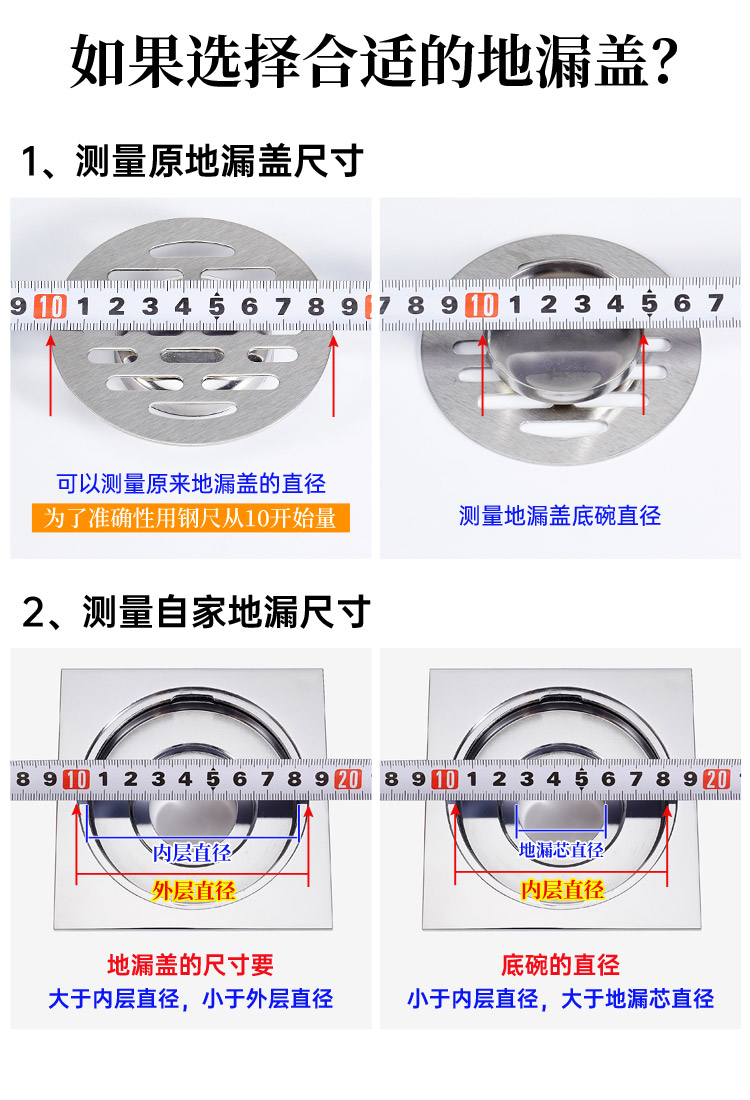 如果选择合适的地漏盖？

1、测量原地漏盖尺寸

9 10 1 2 3 4 5 6 7 8 9

可以测量原来地漏盖的直径

为了准确性用钢尺从10开始量

7 8 9 10 1 2 3 4 5 6 7

测量地漏盖底碗直径

2、测量自家地漏尺寸

8 9 10 1 2 3 4 5 6 7 8 9 20

内层直径

外层直径

地漏盖的尺寸要

大于内层直径，小于外层直径

8 9 10 1 2 3 4 5 6 7 8 9 20

地漏芯直径

内层直径

底碗的直径

小于内层直径，大于地漏芯直径