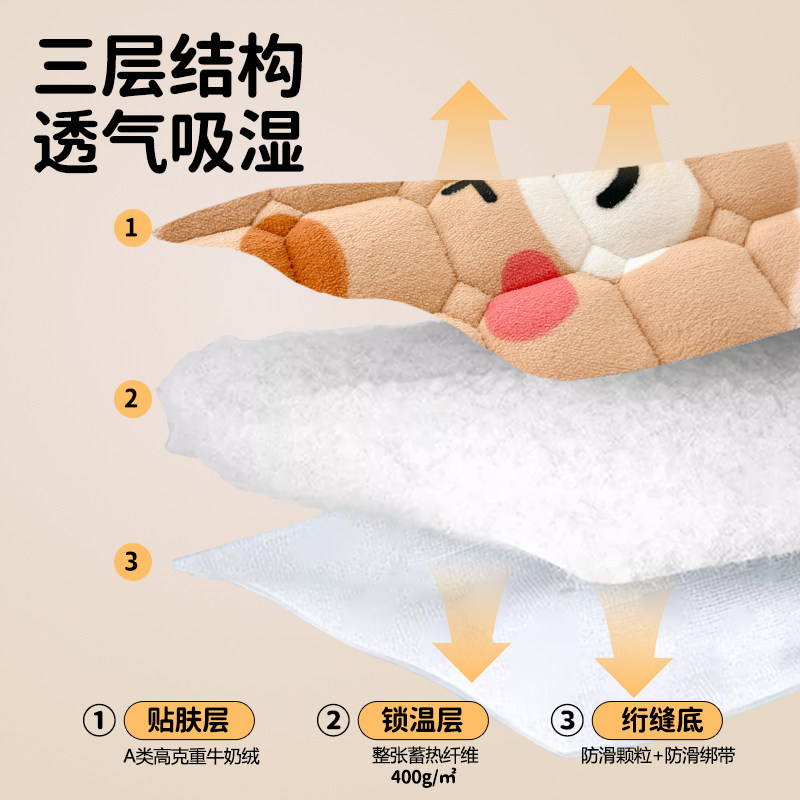 三层结构
透气吸湿

1

2

3

① 贴肤层
A类高克重牛奶绒

② 锁温层
整张蓄热纤维
400g/m²

③ 绗缝底
防滑颗粒+防滑绑带