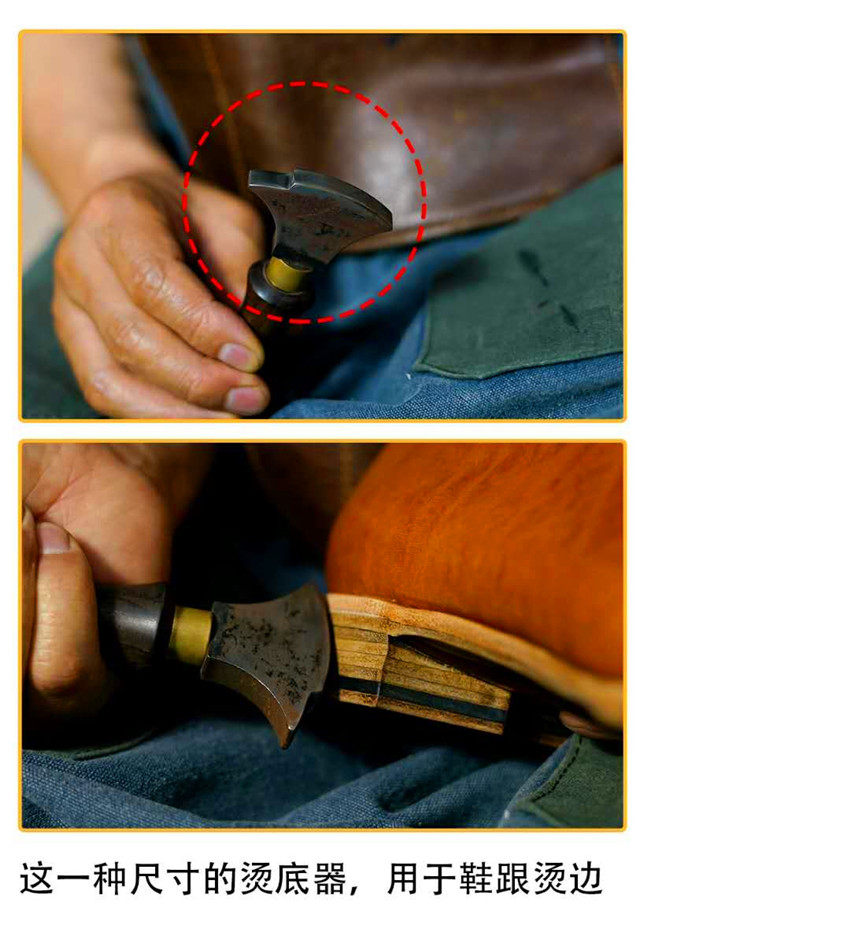 这一种尺寸的烫底器，用于鞋跟烫边