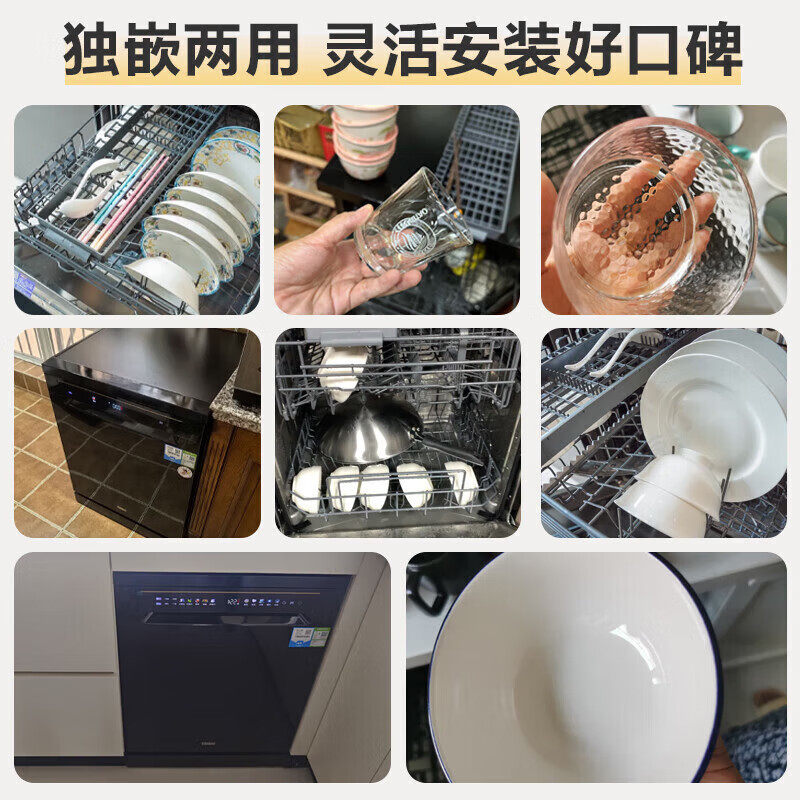 独嵌两用 灵活安装好口碑