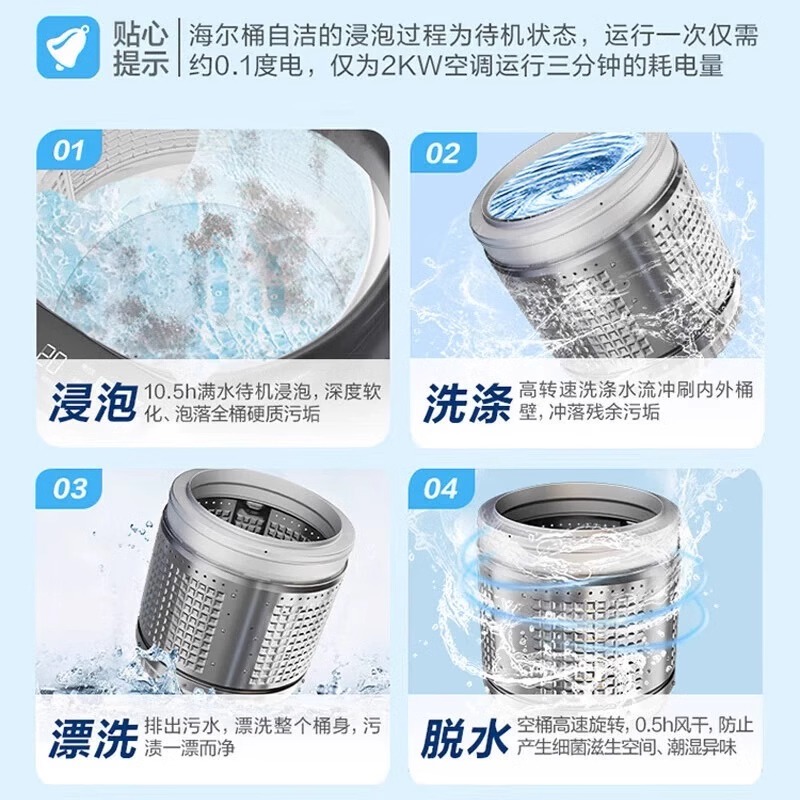 贴心提示

海尔桶自洁的浸泡过程为待机状态，运行一次仅需约0.1度电，仅为2KW空调运行三分钟的耗电量

01

浸泡

10.5h满水待机浸泡，深度软化、泡落全桶硬质污垢

02

洗涤

高转速洗涤水流冲刷内外桶壁，冲落残余污垢

03

漂洗

排出污水，漂洗整个桶身，污渍一漂而净

04

脱水

空桶高速旋转，0.5h风干，防止产生细菌滋生空间、潮湿异味