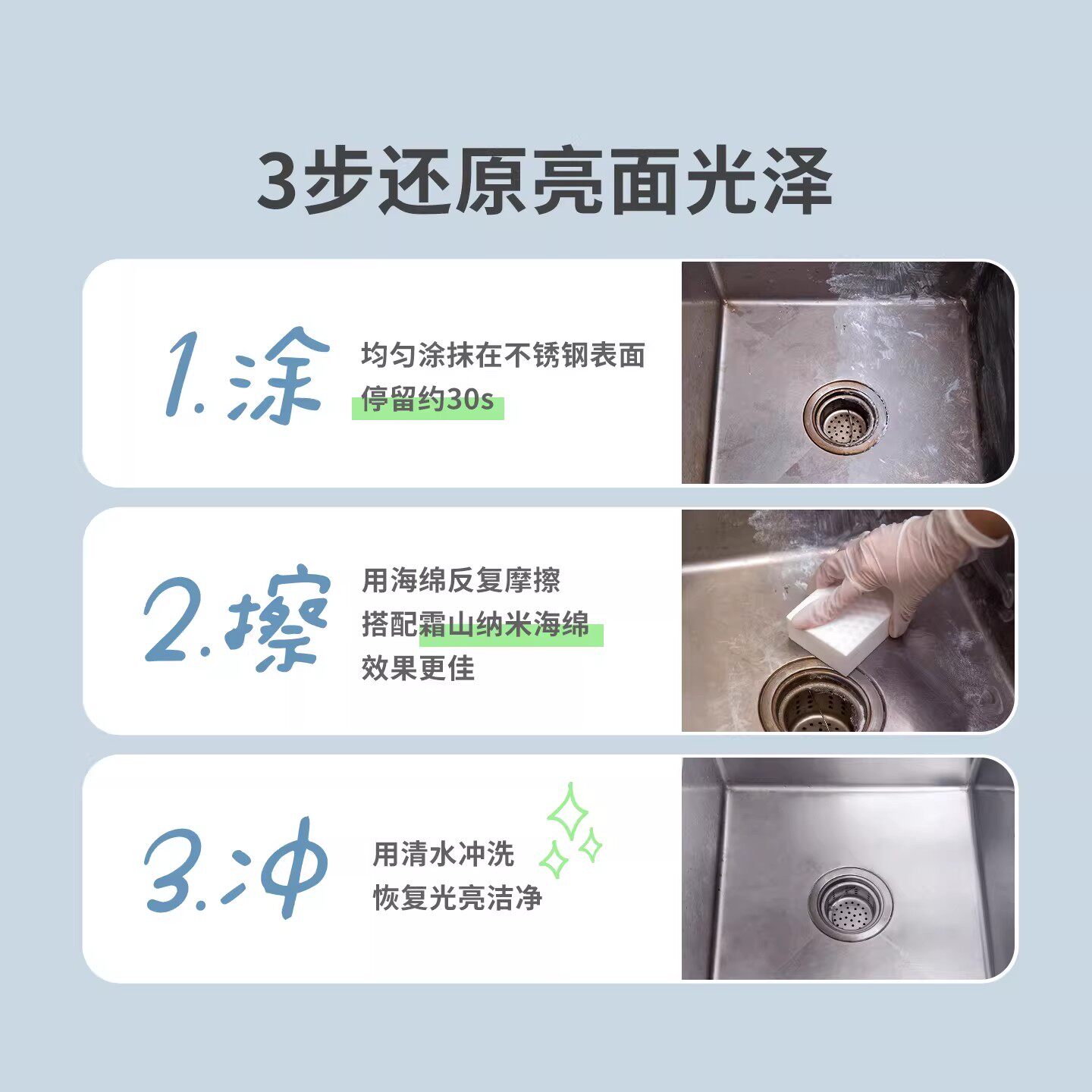 3步还原亮面光泽

1.涂

均匀涂抹在不锈钢表面
停留约30s

2.擦

用海绵反复摩擦
搭配霜山纳米海绵
效果更佳

3.冲

用清水冲洗
恢复光亮洁净