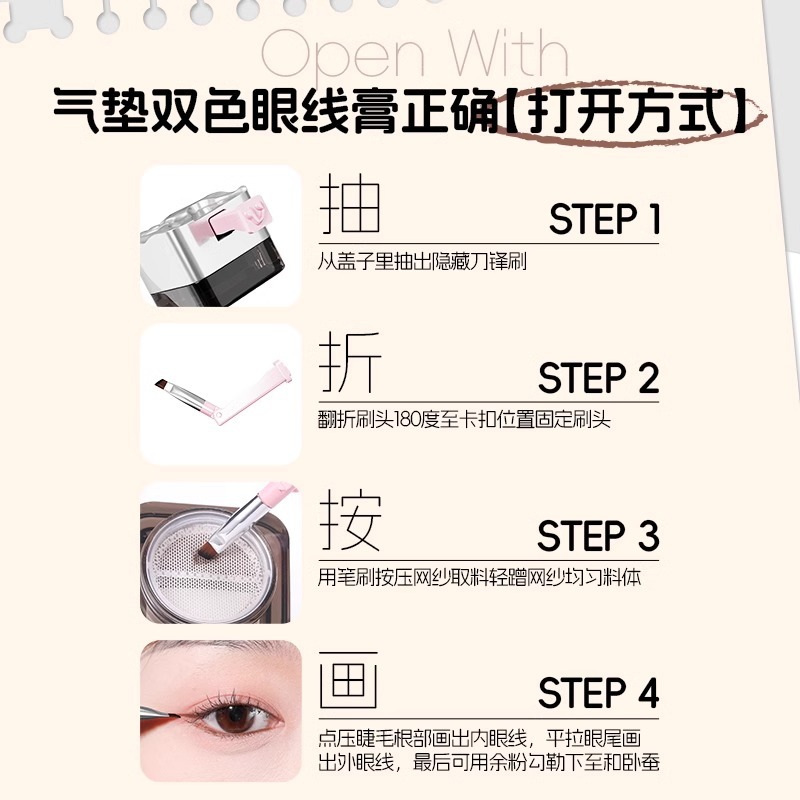 Open With

气垫双色眼线膏正确【打开方式】

抽
STEP 1
从盖子里抽出隐藏刀锋刷

折
STEP 2
翻折刷头180度至卡扣位置固定刷头

按
STEP 3
用笔刷按压网纱取料轻蹭网纱均匀料体

画
STEP 4
点压睫毛根部画出内眼线，平拉眼尾画出外眼线，最后可用余粉勾勒下至和卧蚕