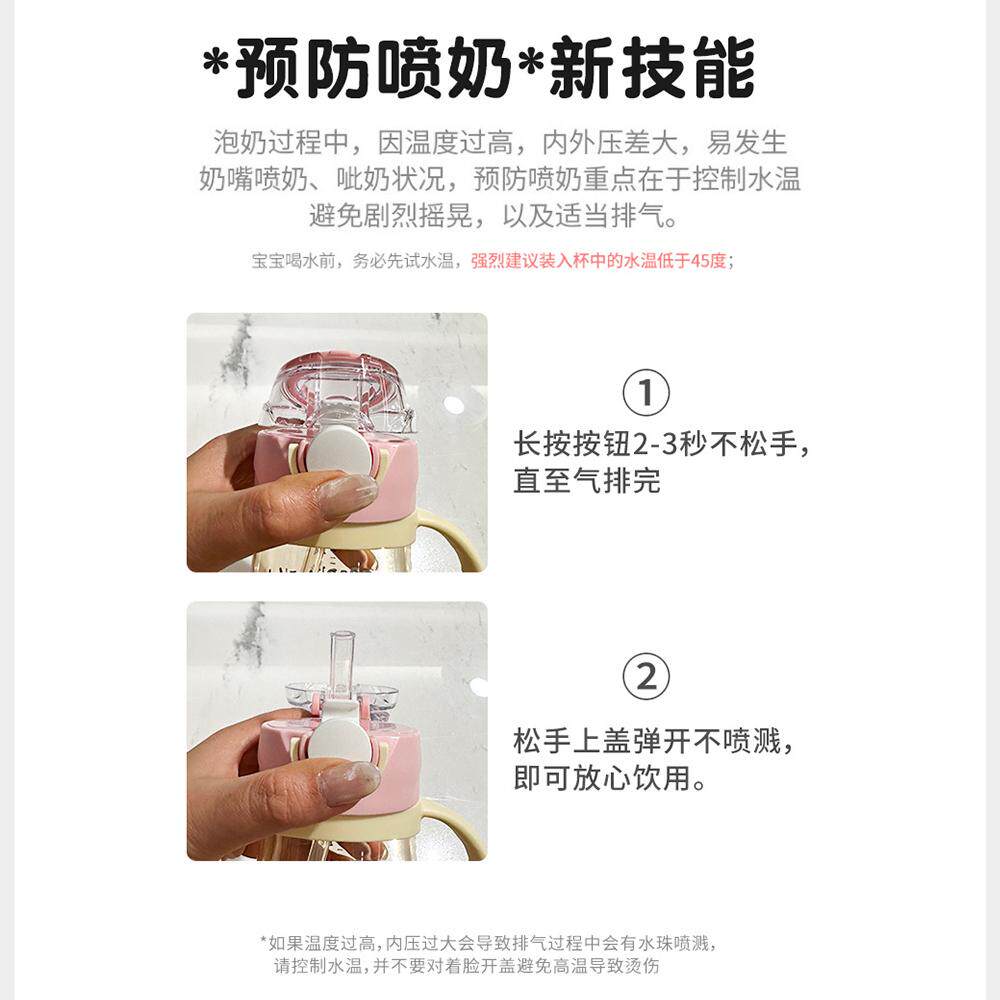 *预防喷奶*新技能

泡奶过程中，因温度过高，内外压差大，易发生奶嘴喷奶、呲奶状况，预防喷奶重点在于控制水温避免剧烈摇晃，以及适当排气。

宝宝喝水前，务必先试水温，强烈建议装入杯中的水温低于45度；

①
长按按钮2-3秒不松手，直至气排完

②
松手上盖弹开不喷溅，即可放心饮用。

*如果温度过高，内压过大会导致排气过程中会有水珠喷溅，请控制水温，并不要对着脸开盖避免高温导致烫伤