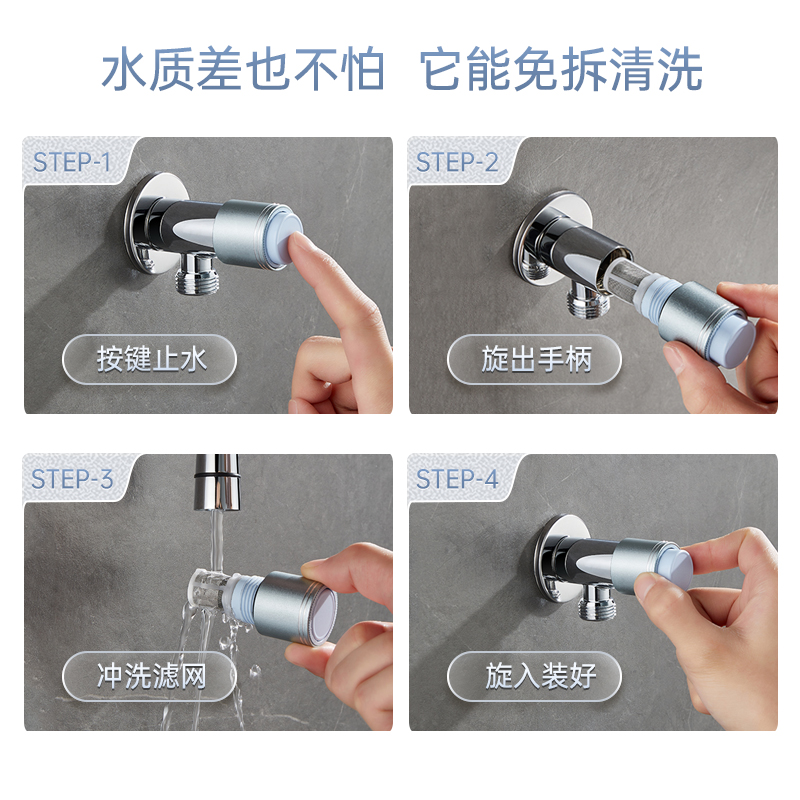 水质差也不怕 它能免拆清洗

STEP-1

按键止水

STEP-2

旋出手柄

STEP-3

冲洗滤网

STEP-4

旋入装好