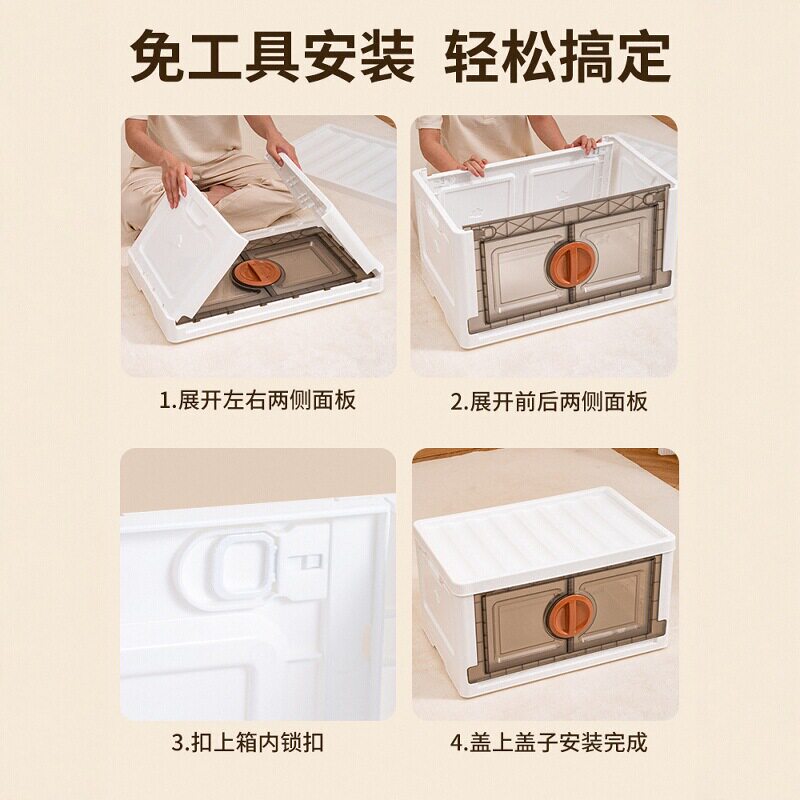 免工具安装 轻松搞定

1.展开左右两侧面板

2.展开前后两侧面板

3.扣上箱内锁扣

4.盖上盖子安装完成