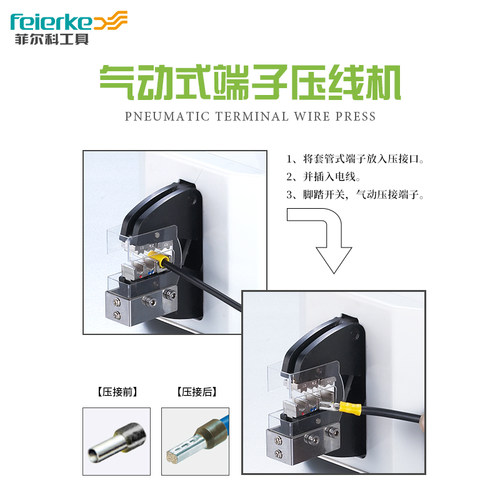 feierke
菲尔科工具

气动式端子压线机
PNEUMATIC TERMINAL WIRE PRESS

1、将套管式端子放入压接口。
2、并插入电线。
3、脚踏开关，气动压接端子。

【压接前】
【压接后】