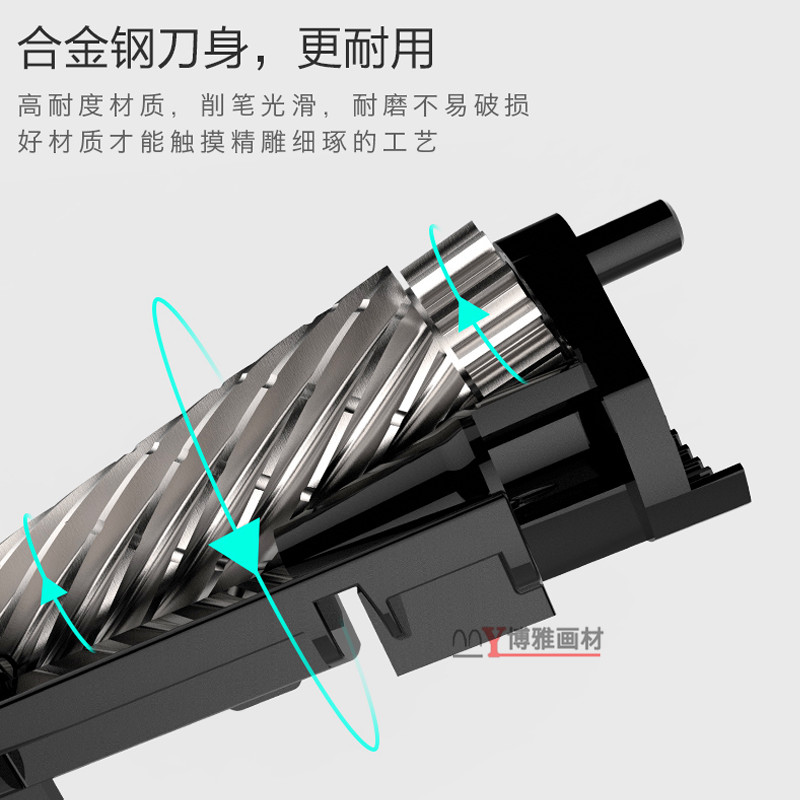 合金钢刀身，更耐用

高耐度材质，削笔光滑，耐磨不易破损
好材质才能触摸精雕细琢的工艺

博雅画材