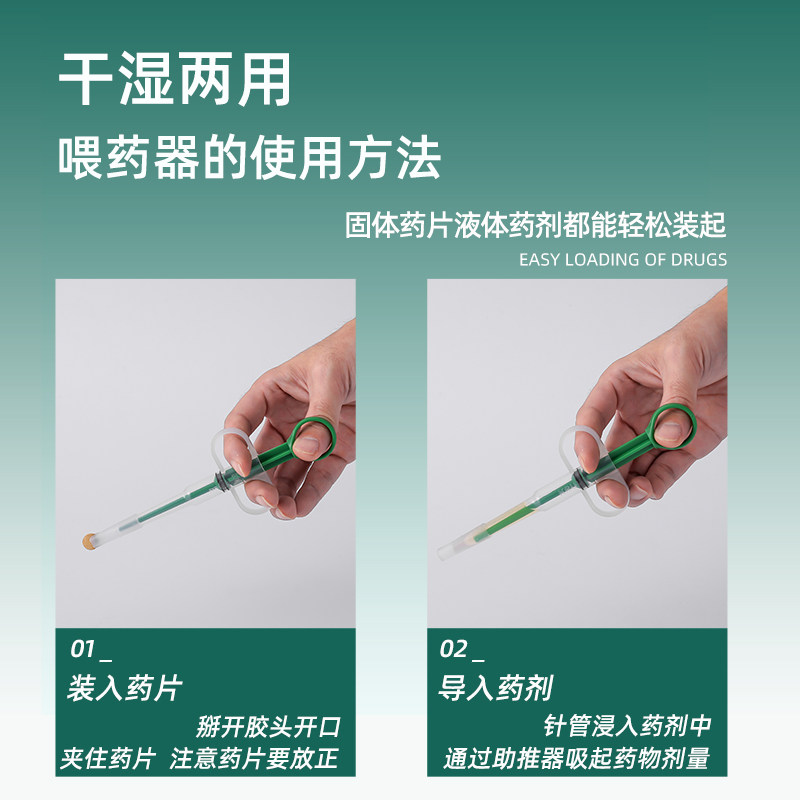 干湿两用
喂药器的使用方法

固体药片液体药剂都能轻松装起
EASY LOADING OF DRUGS

01 _
装入药片
掰开胶头开口
夹住药片 注意药片要放正

02 _
导入药剂
针管浸入药剂中
通过助推器吸起药物剂量