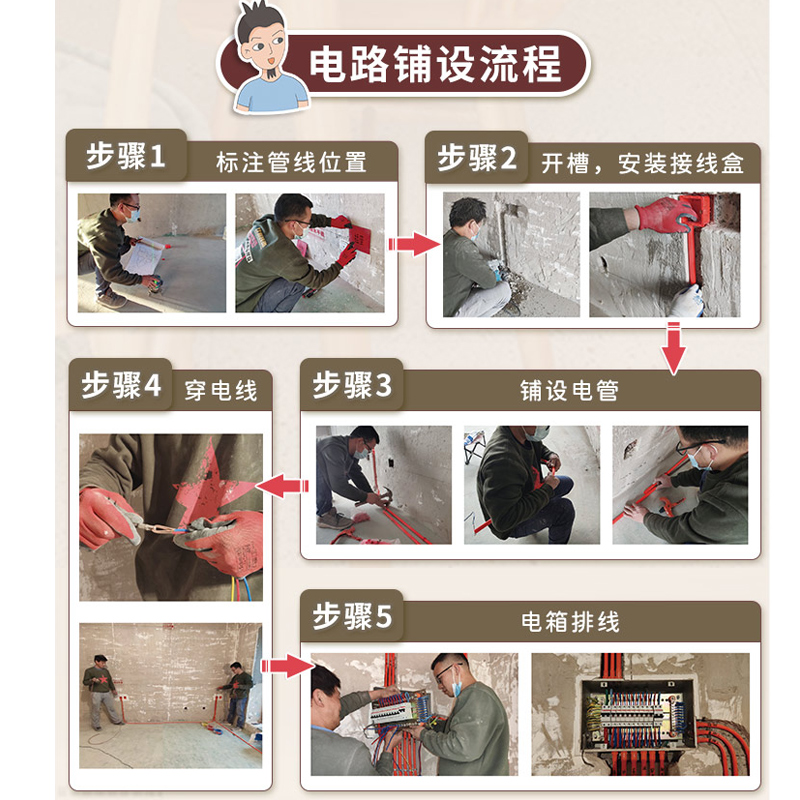 电路铺设流程

步骤1 标注管线位置

步骤2 开槽，安装接线盒

步骤3 铺设电管

步骤4 穿电线

步骤5 电箱排线