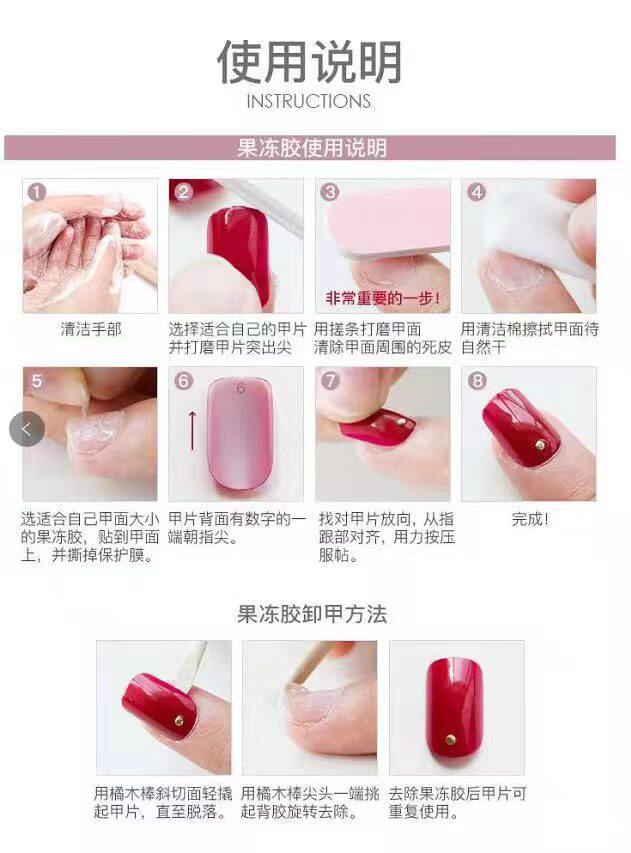 使用说明
INSTRUCTIONS

果冻胶使用说明

1
清洁手部

2
选择适合自己的甲片并打磨甲片突出尖

3
非常重要的一步!
用搓条打磨甲面清除甲面周围的死皮

4
用清洁棉擦拭甲面待自然干

5
选适合自己甲面大小的果冻胶，贴到甲面上，并撕掉保护膜。

6
6
甲片背面有数字的一端朝指尖。

7
找对甲片放向，从指跟部对齐，用力按压服帖。

8
完成!

果冻胶卸甲方法

用橘木棒斜切面轻撬起甲片，直至脱落。

用橘木棒尖头一端挑起背胶旋转去除。

去除果冻胶后甲片可重复使用。