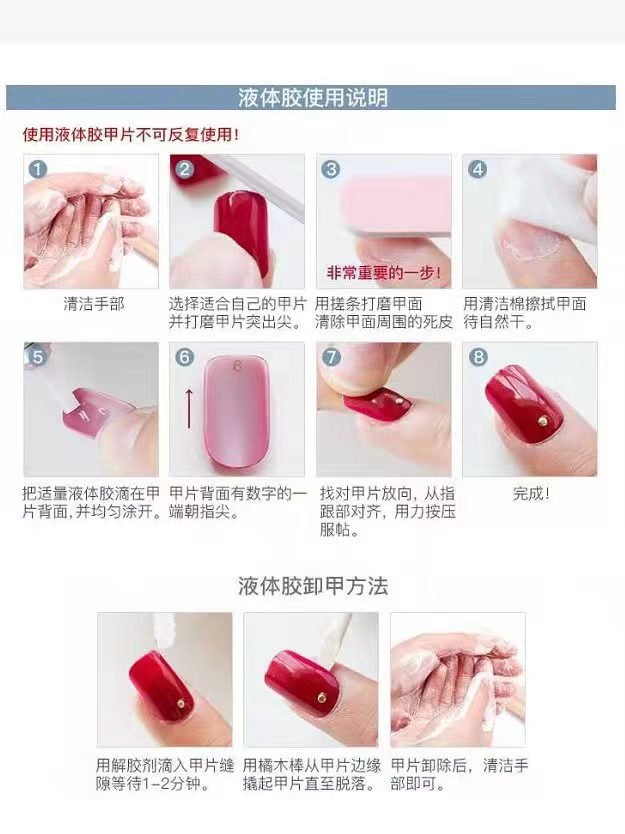 液体胶使用说明

使用液体胶甲片不可反复使用！

1
清洁手部

2
选择适合自己的甲片并打磨甲片突出尖。

3
非常重要的一步！
用搓条打磨甲面清除甲面周围的死皮

4
用清洁棉擦拭甲面待自然干。

5
把适量液体胶滴在甲片背面，并均匀涂开。

6
8
甲片背面有数字的一端朝指尖。

7
找对甲片放向，从指跟部对齐，用力按压服帖。

8
完成！

液体胶卸甲方法

用解胶剂滴入甲片缝隙等待1-2分钟。

用橘木棒从甲片边缘撬起甲片直至脱落。

甲片卸除后，清洁手部即可。