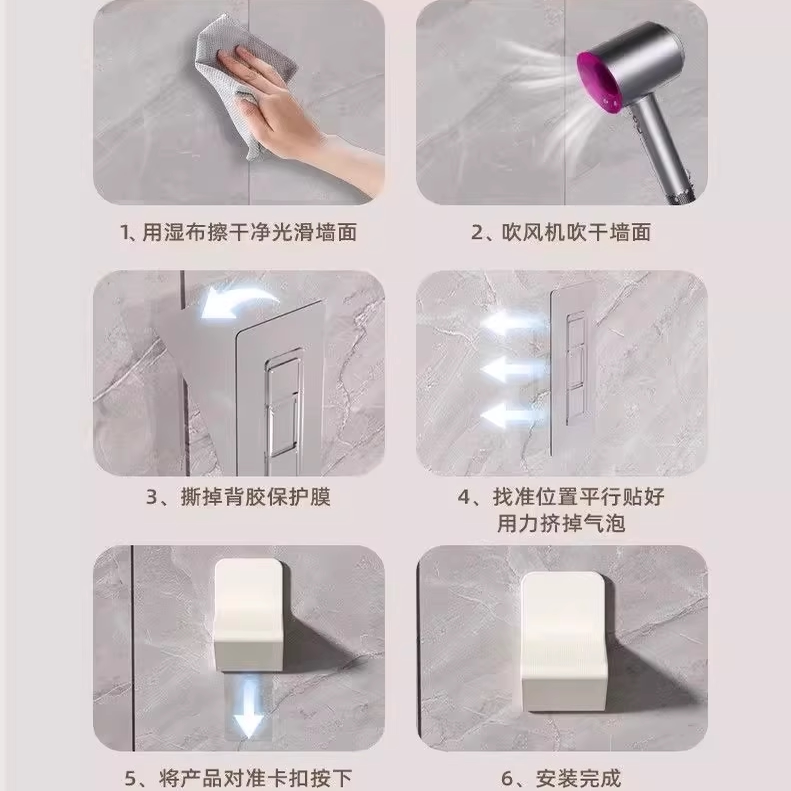 1、用湿布擦干净光滑墙面

2、吹风机吹干墙面

3、撕掉背胶保护膜

4、找准位置平行贴好
用力挤掉气泡

5、将产品对准卡扣按下

6、安装完成