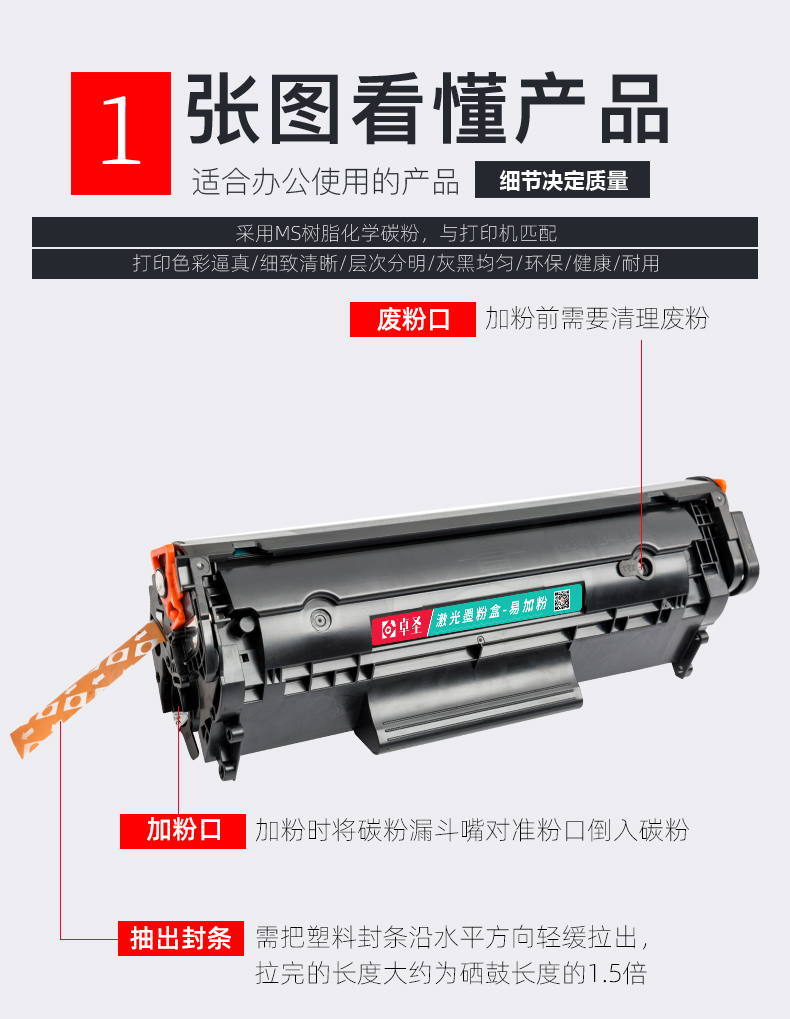 1 张图看懂产品

适合办公使用的产品

细节决定质量

采用MS树脂化学碳粉，与打印机匹配

打印色彩逼真/细致清晰/层次分明/灰黑均匀/环保/健康/耐用

废粉口 加粉前需要清理废粉

卓圣 激光墨粉盒-易加粉

加粉口 加粉时将碳粉漏斗嘴对准粉口倒入碳粉

抽出封条 需把塑料封条沿水平方向轻缓拉出，拉完的长度大约为硒鼓长度的1.5倍