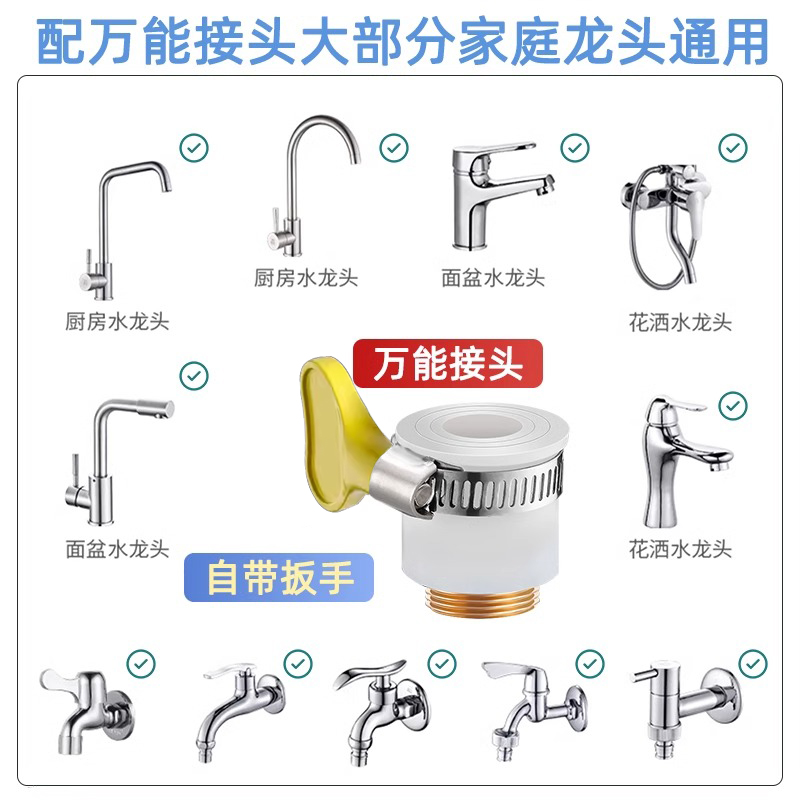 配万能接头大部分家庭龙头通用

厨房水龙头

厨房水龙头

面盆水龙头

花洒水龙头

万能接头

面盆水龙头

花洒水龙头

自带扳手