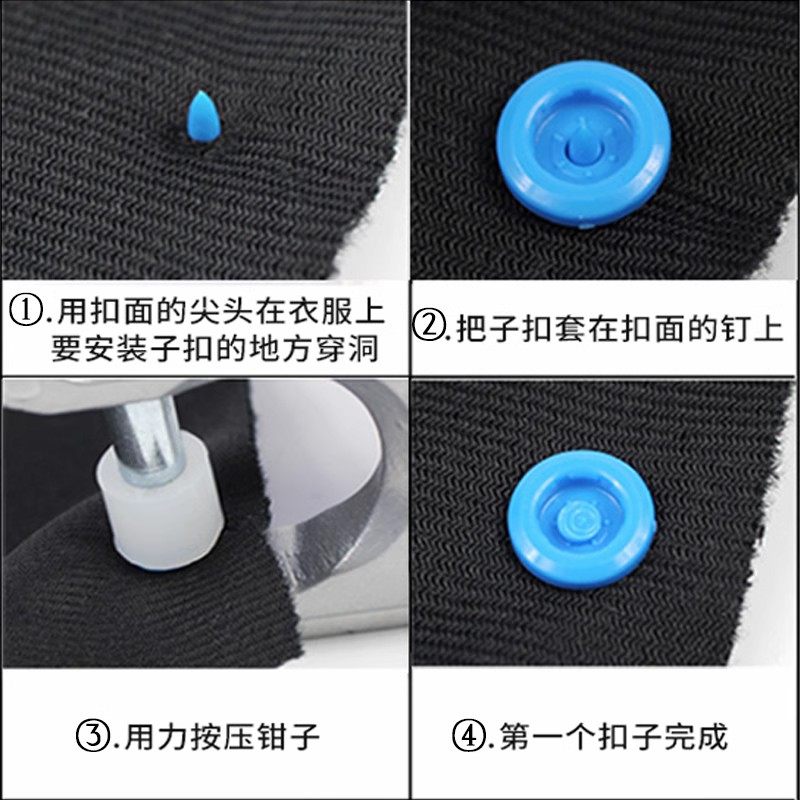 ①.用扣面的尖头在衣服上要安装子扣的地方穿洞

②.把子扣套在扣面的钉上

③.用力按压钳子

④.第一个扣子完成