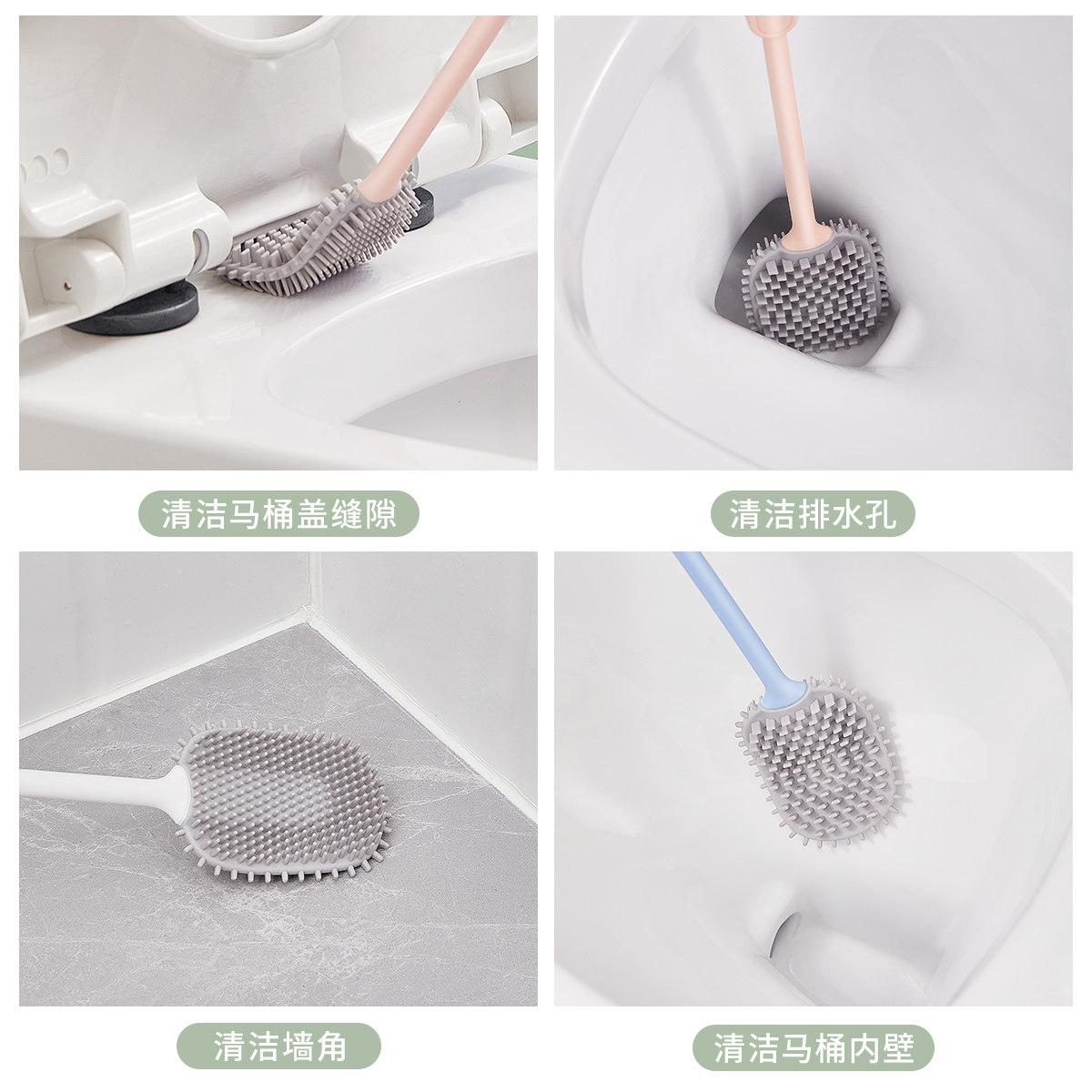 清洁马桶盖缝隙

清洁排水孔

清洁墙角

清洁马桶内壁