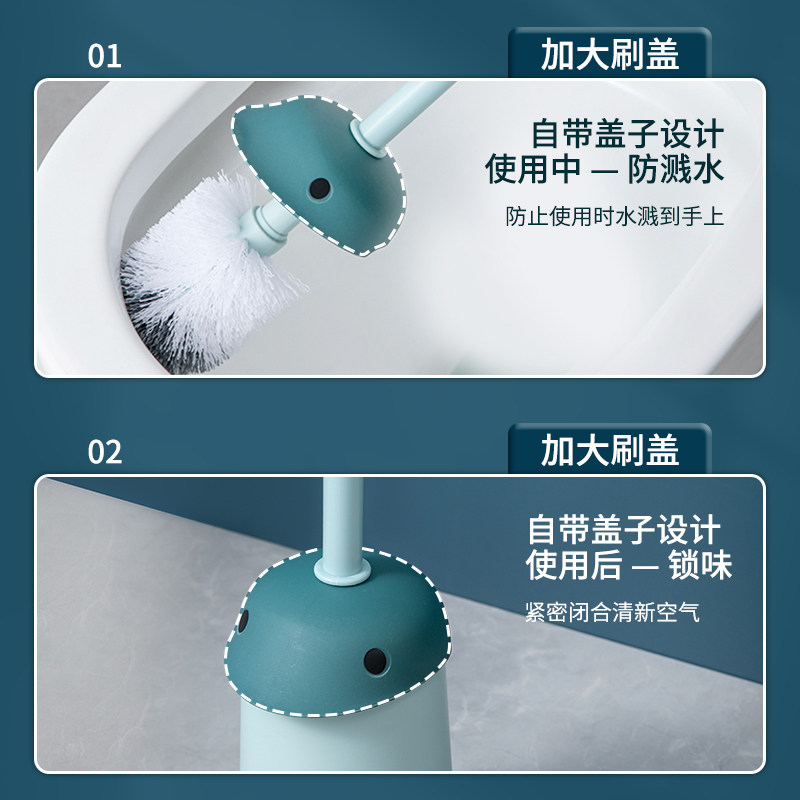 01

加大刷盖

自带盖子设计
使用中 — 防溅水

防止使用时水溅到手上

02

加大刷盖

自带盖子设计
使用后 — 锁味

紧密闭合清新空气