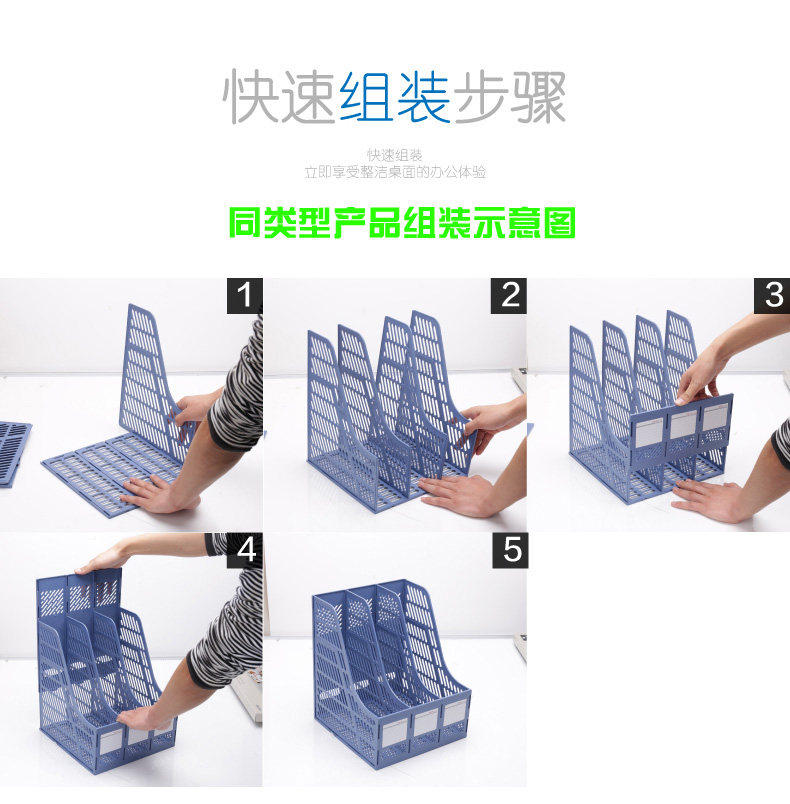 快速组装步骤

快速组装
立即享受整洁桌面的办公体验

同类型产品组装示意图

1

2

3

4

5