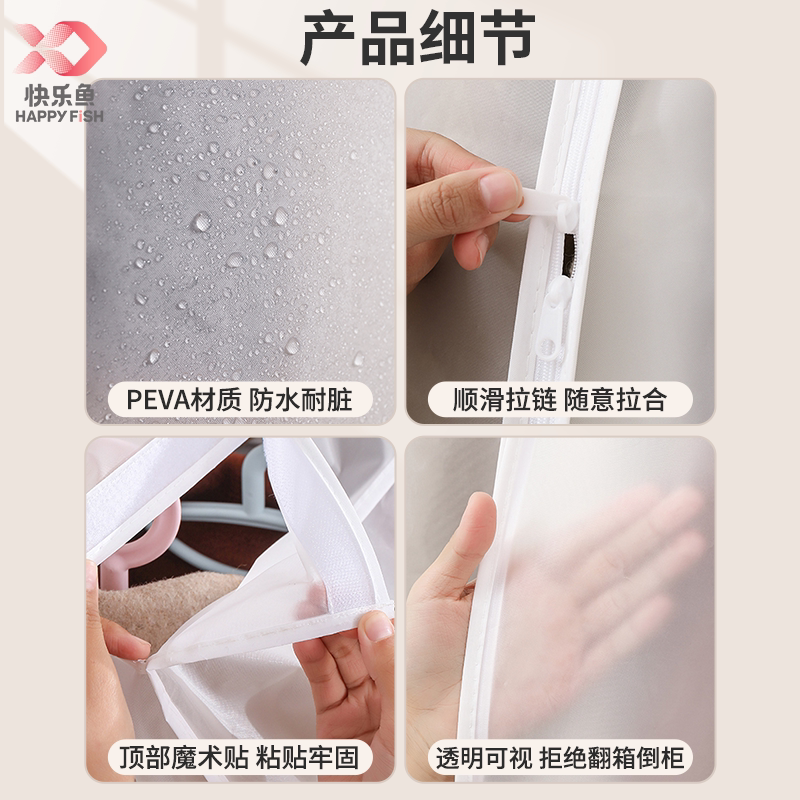 快乐鱼
HAPPY FiSH

产品细节

PEVA材质 防水耐脏

顺滑拉链 随意拉合

顶部魔术贴 粘贴牢固

透明可视 拒绝翻箱倒柜